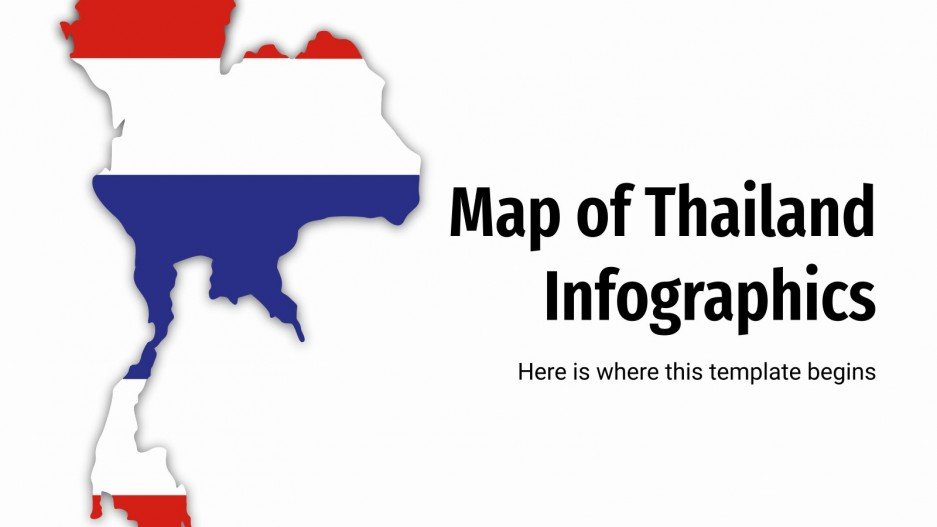 Map of Thailand Infographics

Here is where this template begins