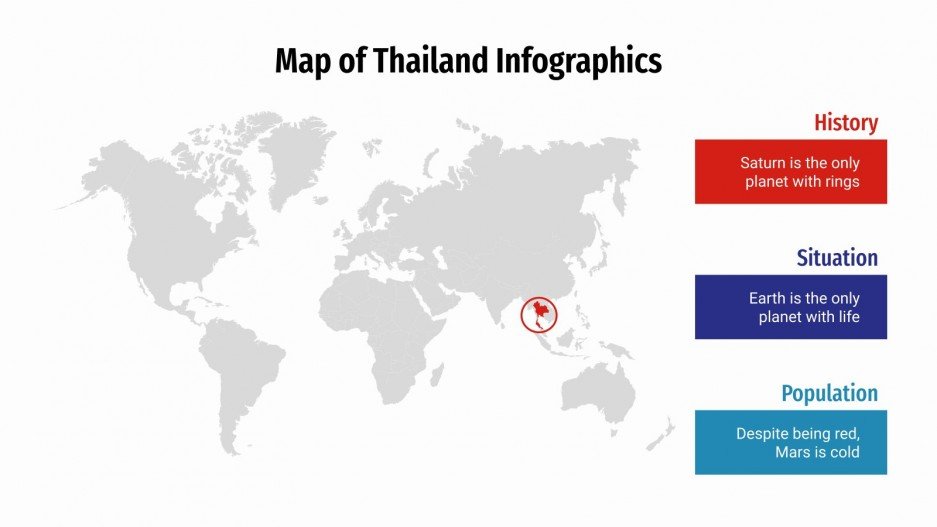 Map of Thailand Infographics

History

Saturn is the only planet with rings

Situation

Earth is the only planet with life

Population

Despite being red, Mars is cold