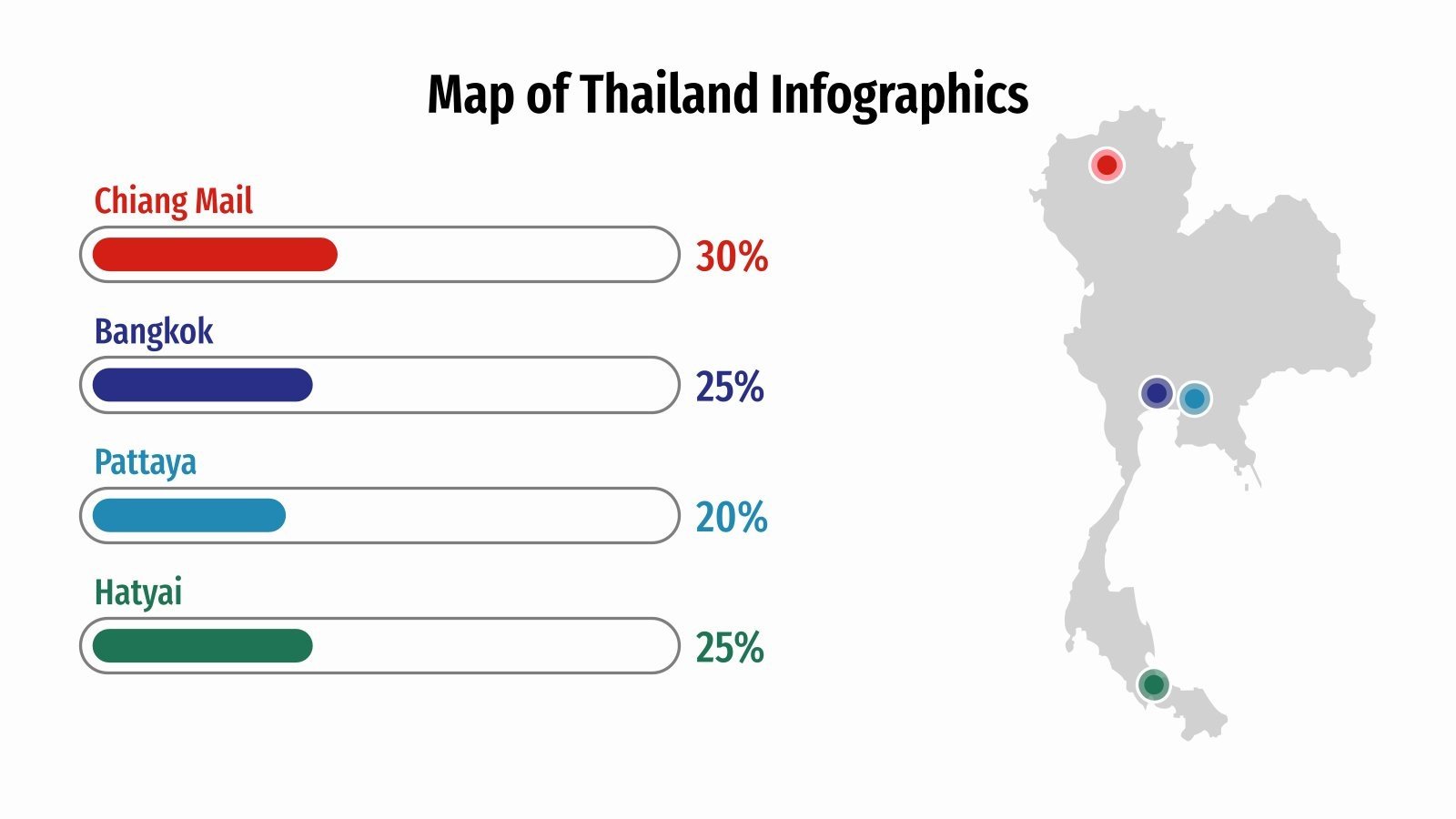 Map of Thailand Infographics

Chiang Mail

30%

Bangkok

25%

Pattaya

20%

Hatyai

25%