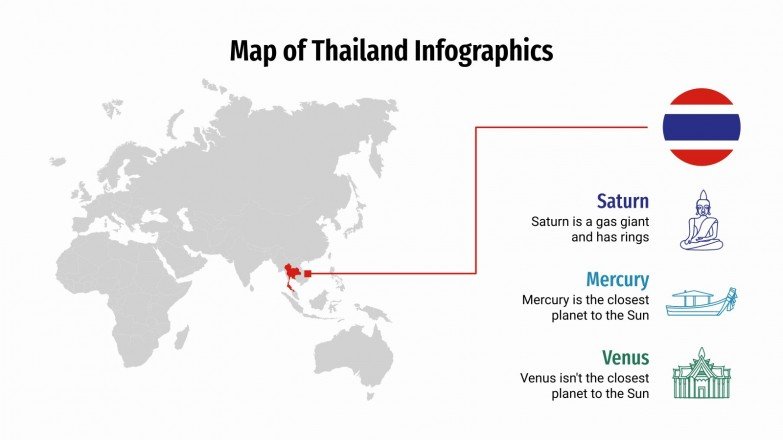 Map of Thailand Infographics

Saturn

Saturn is a gas giant and has rings

Mercury

Mercury is the closest planet to the Sun

Venus

Venus isn't the closest planet to the Sun