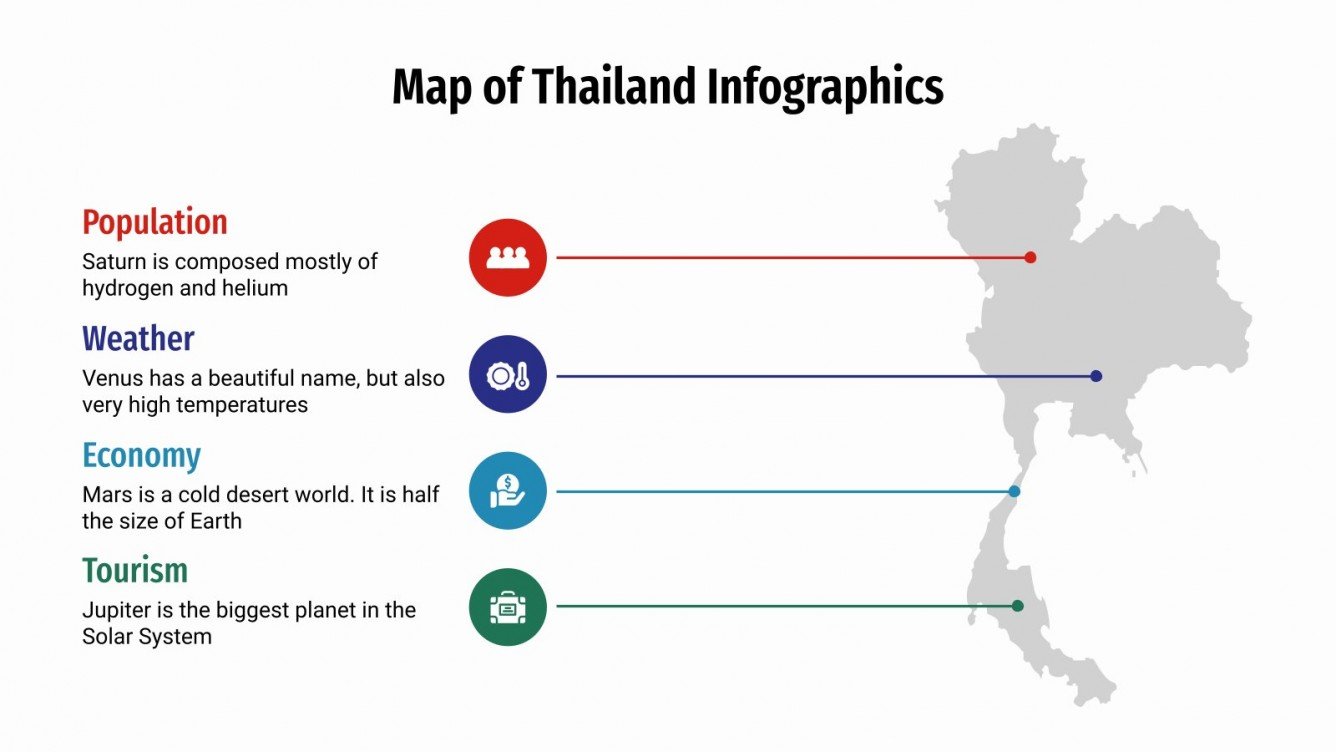 Map of Thailand Infographics

Population
Saturn is composed mostly of hydrogen and helium

Weather
Venus has a beautiful name, but also very high temperatures

Economy
Mars is a cold desert world. It is half the size of Earth

Tourism
Jupiter is the biggest planet in the Solar System