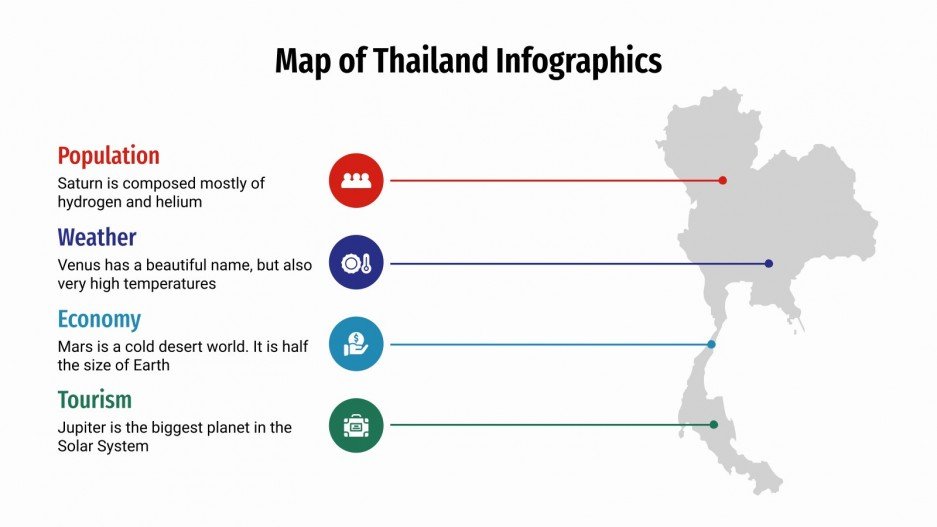 Map of Thailand Infographics

Population
Saturn is composed mostly of hydrogen and helium

Weather
Venus has a beautiful name, but also very high temperatures

Economy
Mars is a cold desert world. It is half the size of Earth

Tourism
Jupiter is the biggest planet in the Solar System