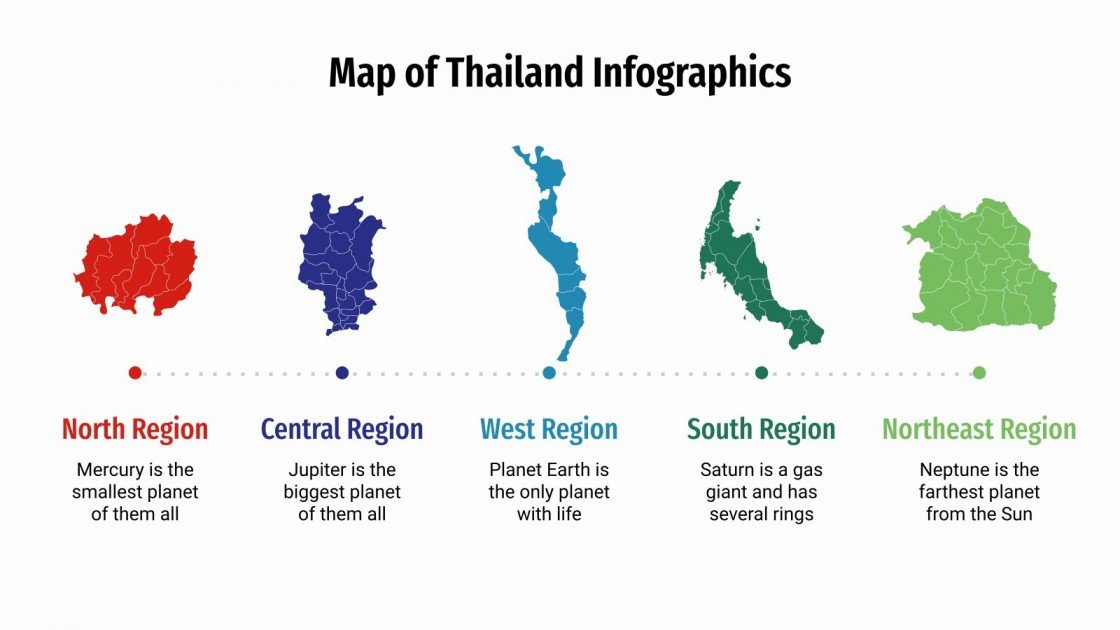 Map of Thailand Infographics

North Region
Mercury is the smallest planet of them all

Central Region
Jupiter is the biggest planet of them all

West Region
Planet Earth is the only planet with life

South Region
Saturn is a gas giant and has several rings

Northeast Region
Neptune is the farthest planet from the Sun