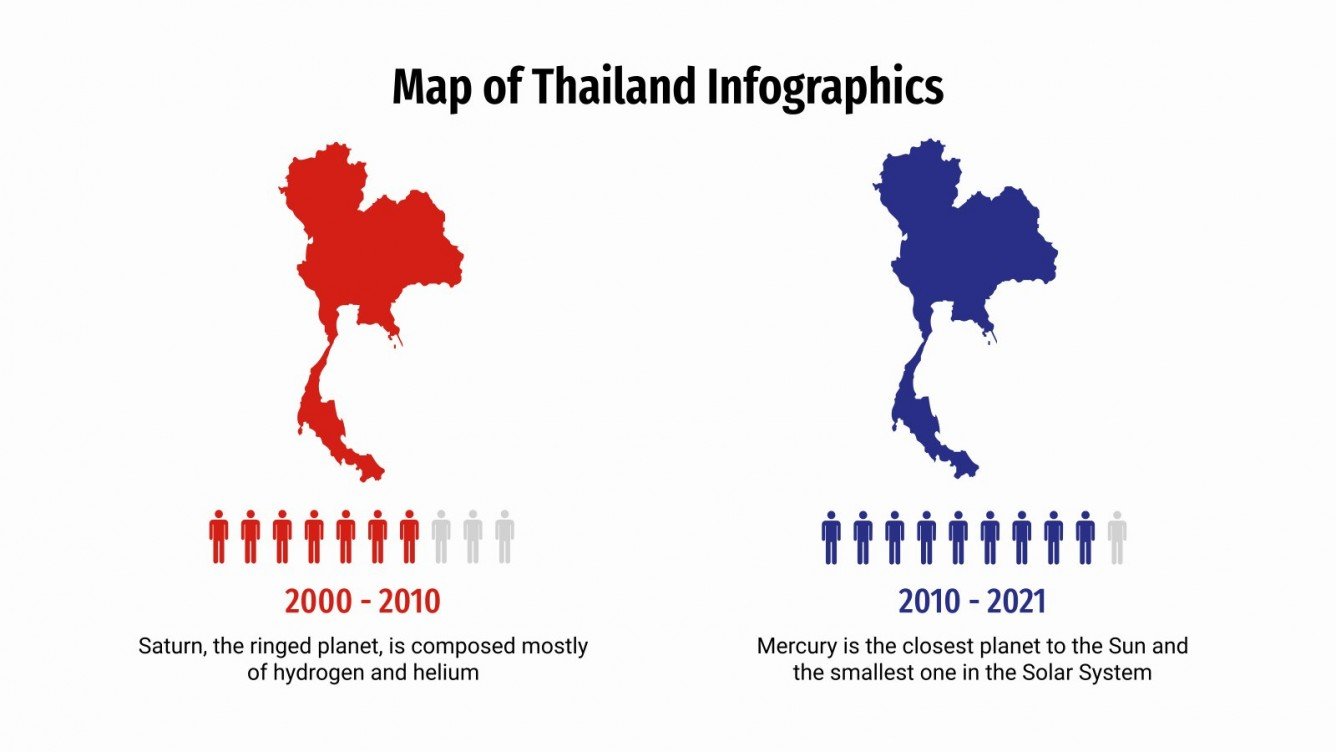 Map of Thailand Infographics

2000 - 2010

Saturn, the ringed planet, is composed mostly of hydrogen and helium

2010 - 2021

Mercury is the closest planet to the Sun and the smallest one in the Solar System