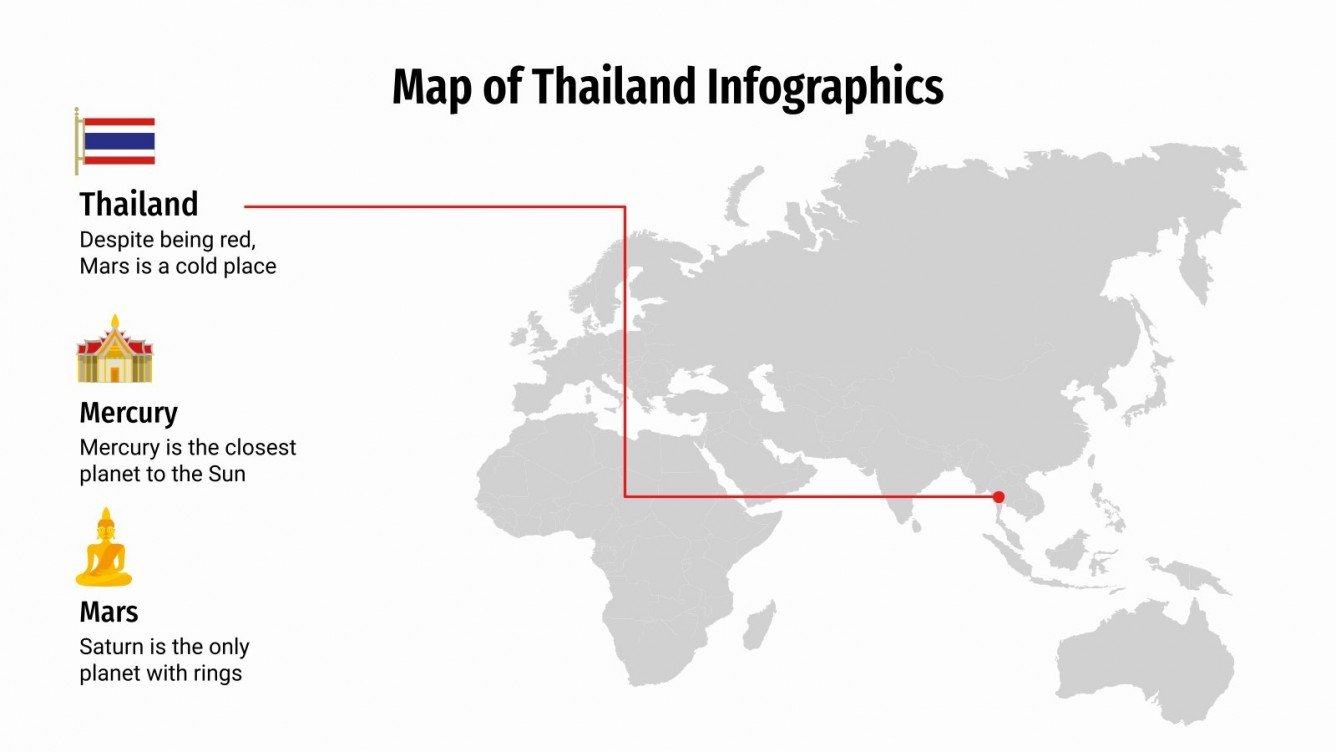 Map of Thailand Infographics

Thailand
Despite being red, Mars is a cold place

Mercury
Mercury is the closest planet to the Sun

Mars
Saturn is the only planet with rings