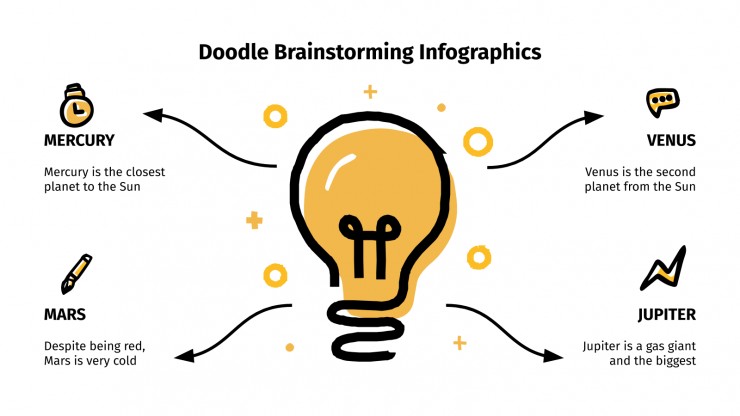 Doodle Brainstorming Infographics

MERCURY

Mercury is the closest planet to the Sun

VENUS

Venus is the second planet from the Sun

MARS

Despite being red, Mars is very cold

JUPITER

Jupiter is a gas giant and the biggest