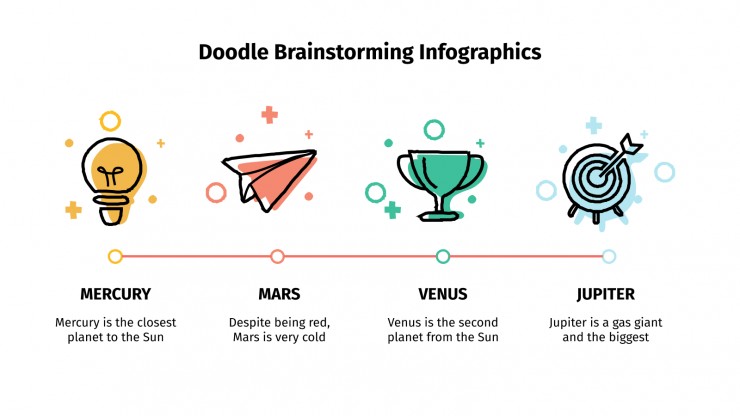 Doodle Brainstorming Infographics

MERCURY

Mercury is the closest planet to the Sun

MARS

Despite being red, Mars is very cold

VENUS

Venus is the second planet from the Sun

JUPITER

Jupiter is a gas giant and the biggest