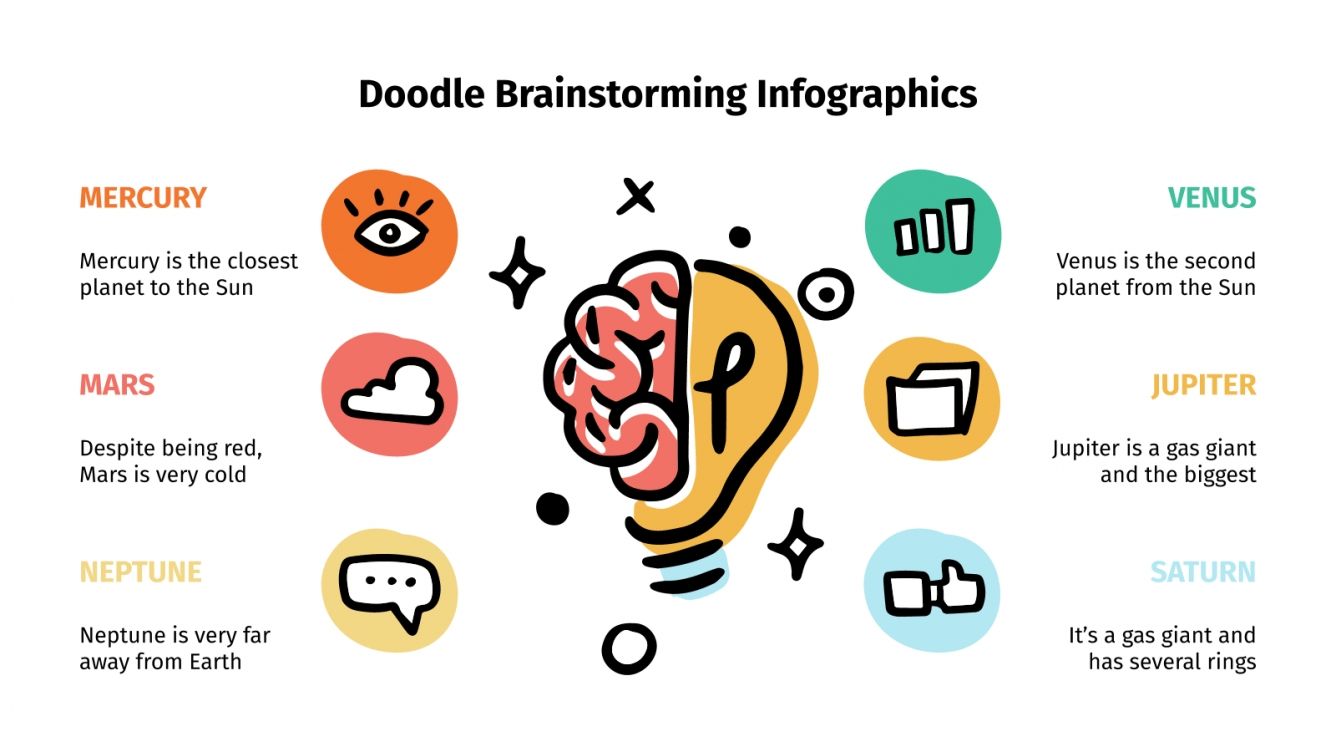 Doodle Brainstorming Infographics

MERCURY

Mercury is the closest planet to the Sun

MARS

Despite being red, Mars is very cold

NEPTUNE

Neptune is very far away from Earth

VENUS

Venus is the second planet from the Sun

JUPITER

Jupiter is a gas giant and the biggest

SATURN

It's a gas giant and has several rings