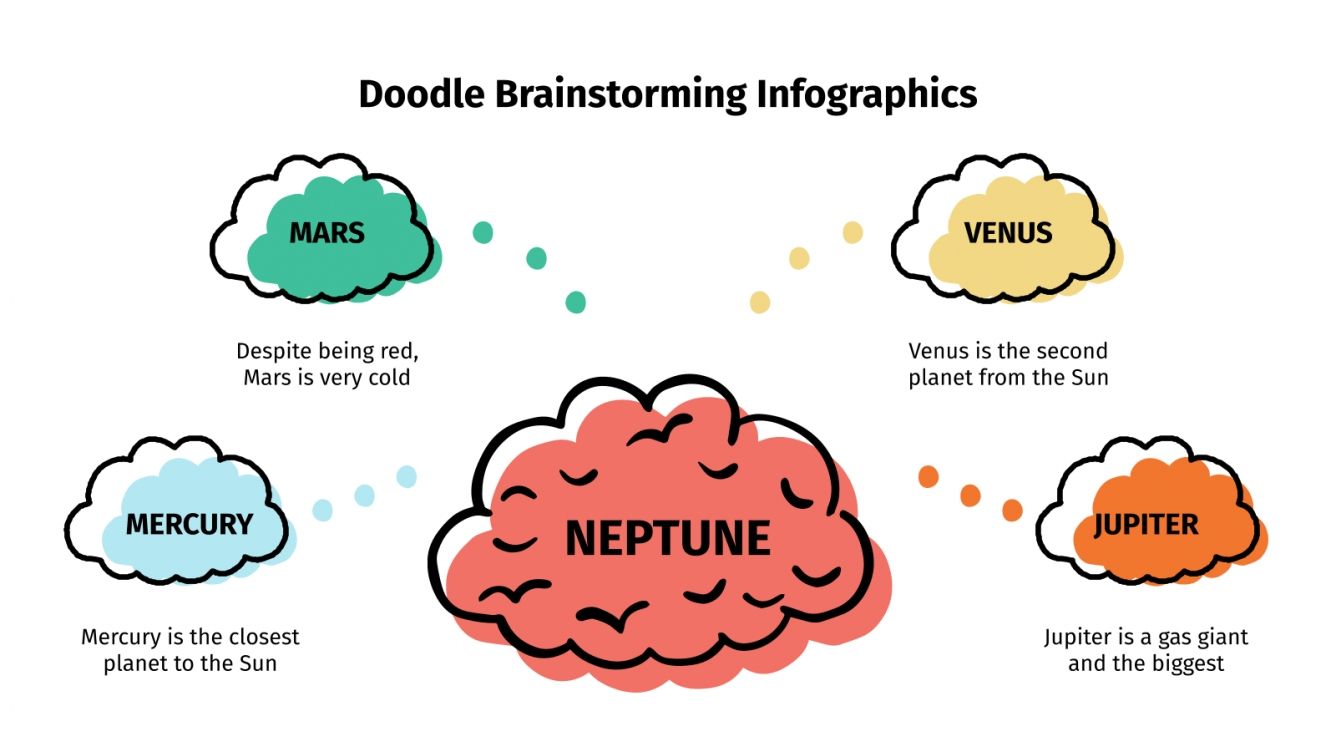 Doodle Brainstorming Infographics

MARS

Despite being red, Mars is very cold

VENUS

Venus is the second planet from the Sun

MERCURY

Mercury is the closest planet to the Sun

NEPTUNE

JUPITER

Jupiter is a gas giant and the biggest