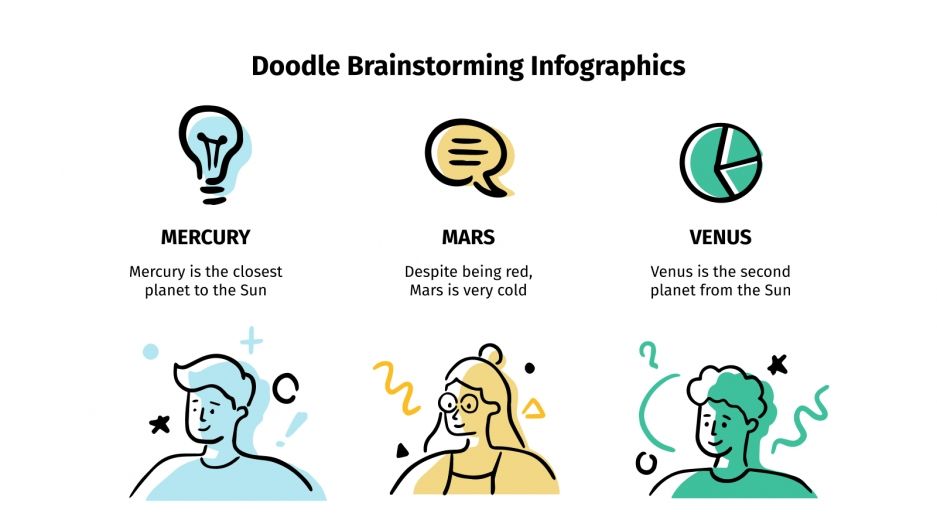 Doodle Brainstorming Infographics

MERCURY

Mercury is the closest planet to the Sun

MARS

Despite being red, Mars is very cold

VENUS

Venus is the second planet from the Sun