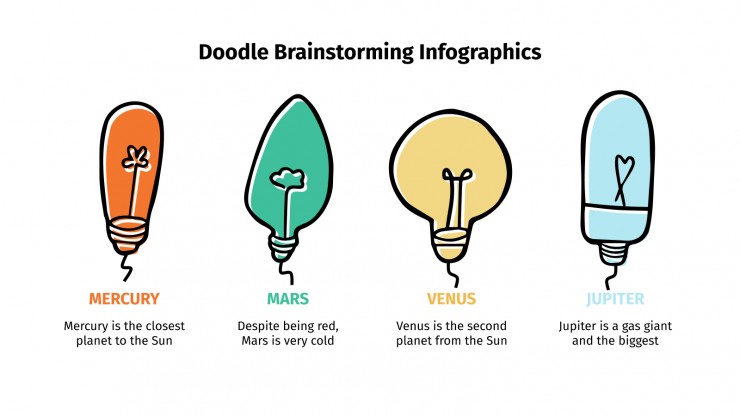 Doodle Brainstorming Infographics

MERCURY

Mercury is the closest planet to the Sun

MARS

Despite being red, Mars is very cold

VENUS

Venus is the second planet from the Sun

JUPITER

Jupiter is a gas giant and the biggest