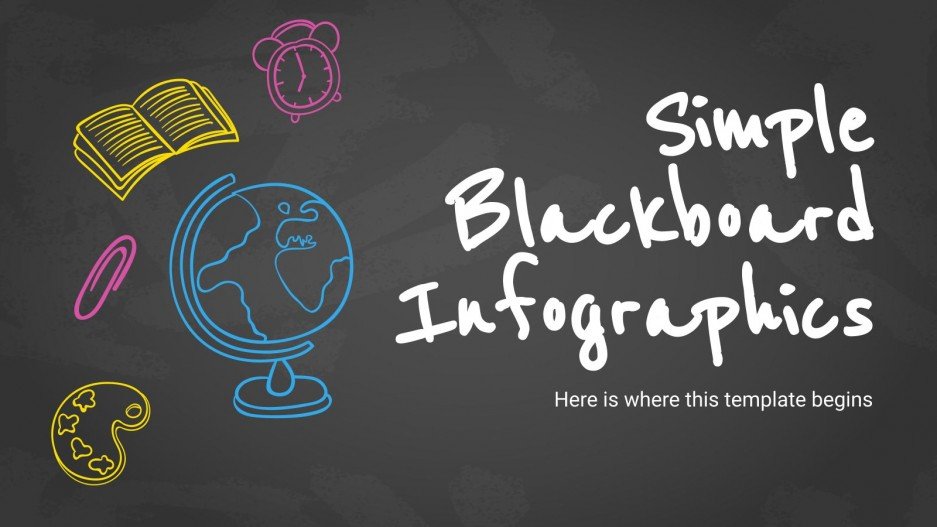 Simple Blackboard Infographics

Here is where this template begins