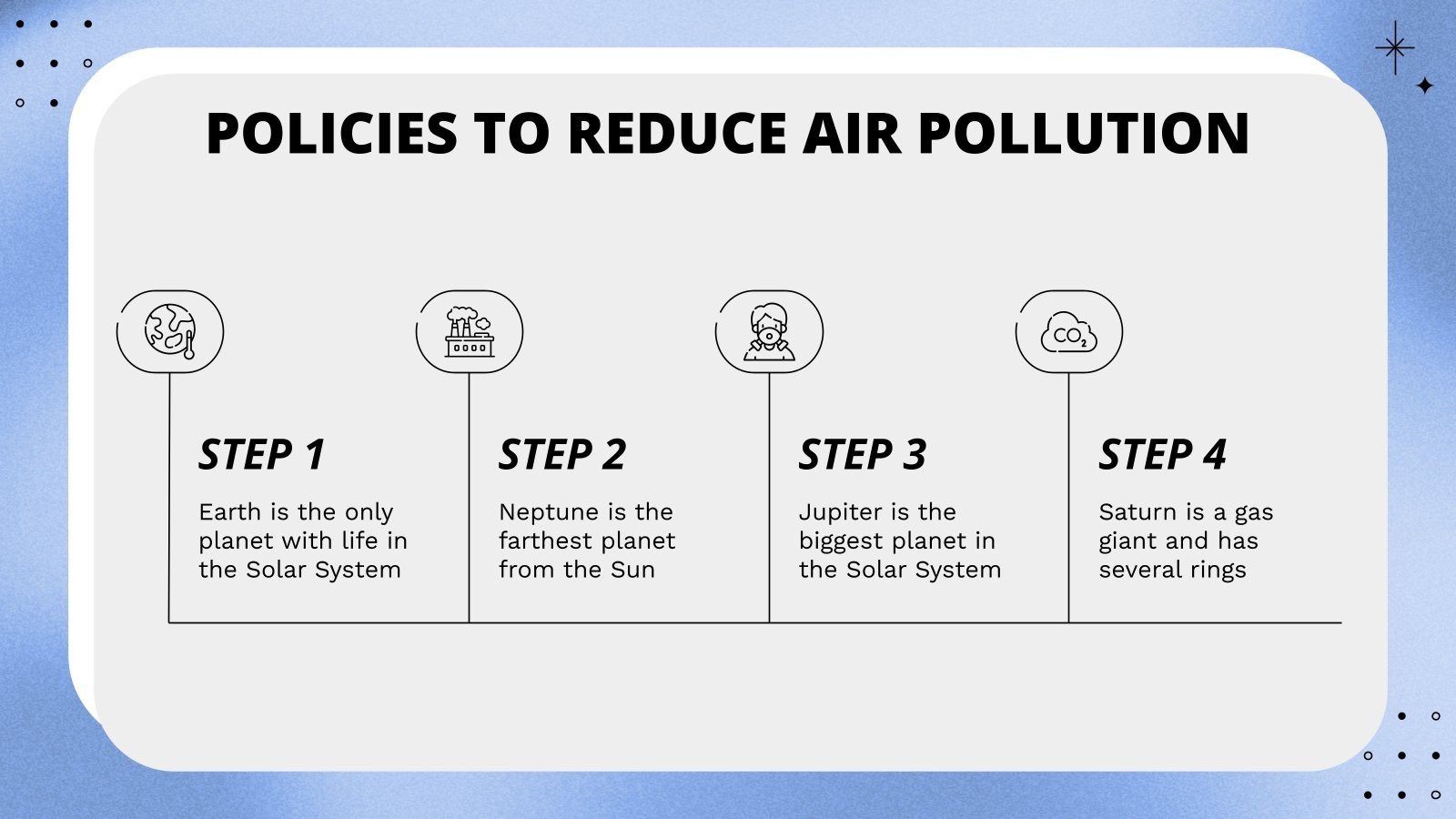 POLICIES TO REDUCE AIR POLLUTION

$CO_2$

STEP 1

Earth is the only planet with life in the Solar System

STEP 2

Neptune is the farthest planet from the Sun

STEP 3

Jupiter is the biggest planet in the Solar System

STEP 4

Saturn is a gas giant and has several rings