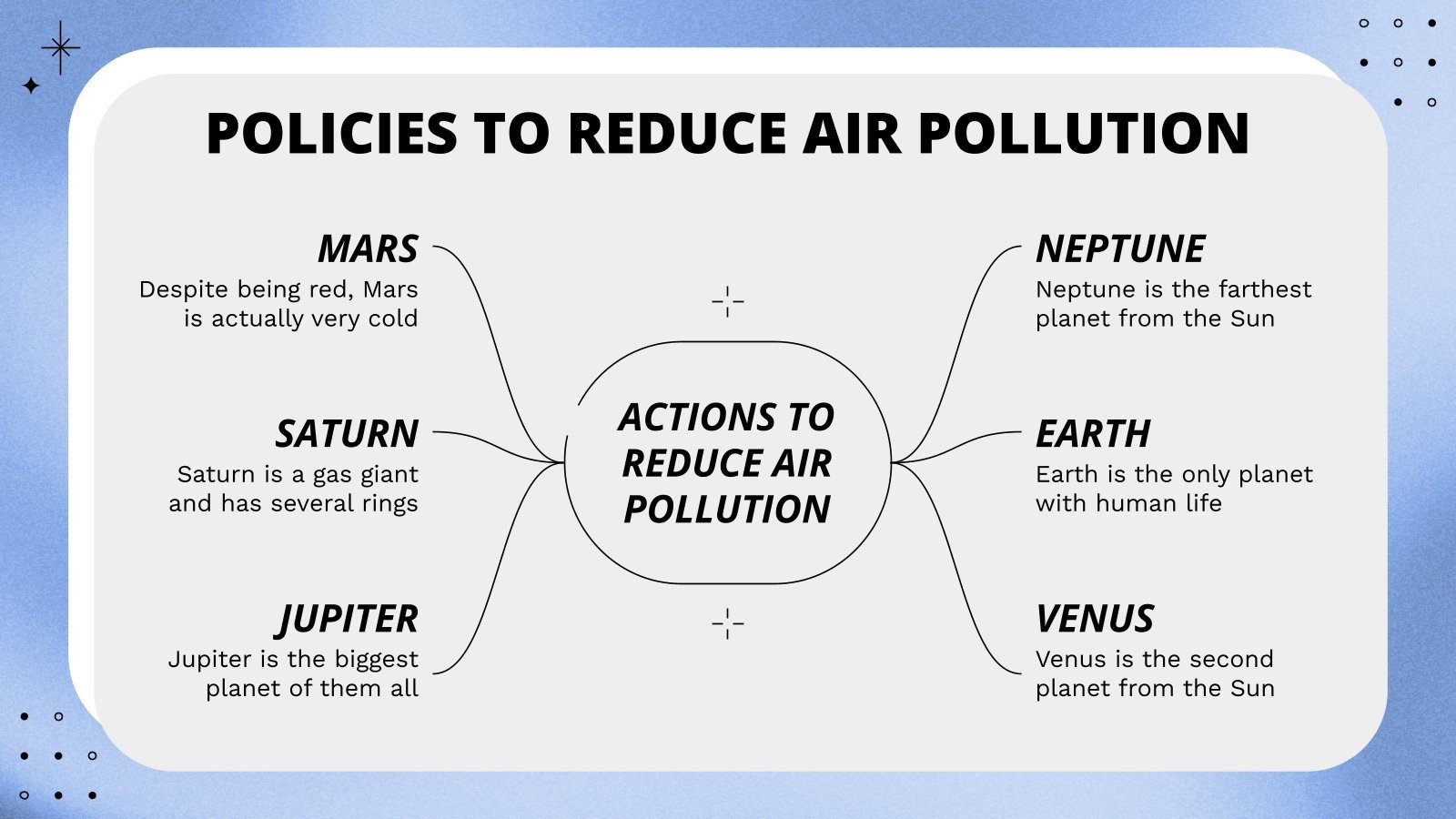 POLICIES TO REDUCE AIR POLLUTION

MARS
Despite being red, Mars is actually very cold

SATURN
Saturn is a gas giant and has several rings

JUPITER
Jupiter is the biggest planet of them all

ACTIONS TO REDUCE AIR POLLUTION

NEPTUNE
Neptune is the farthest planet from the Sun

EARTH
Earth is the only planet with human life

VENUS
Venus is the second planet from the Sun