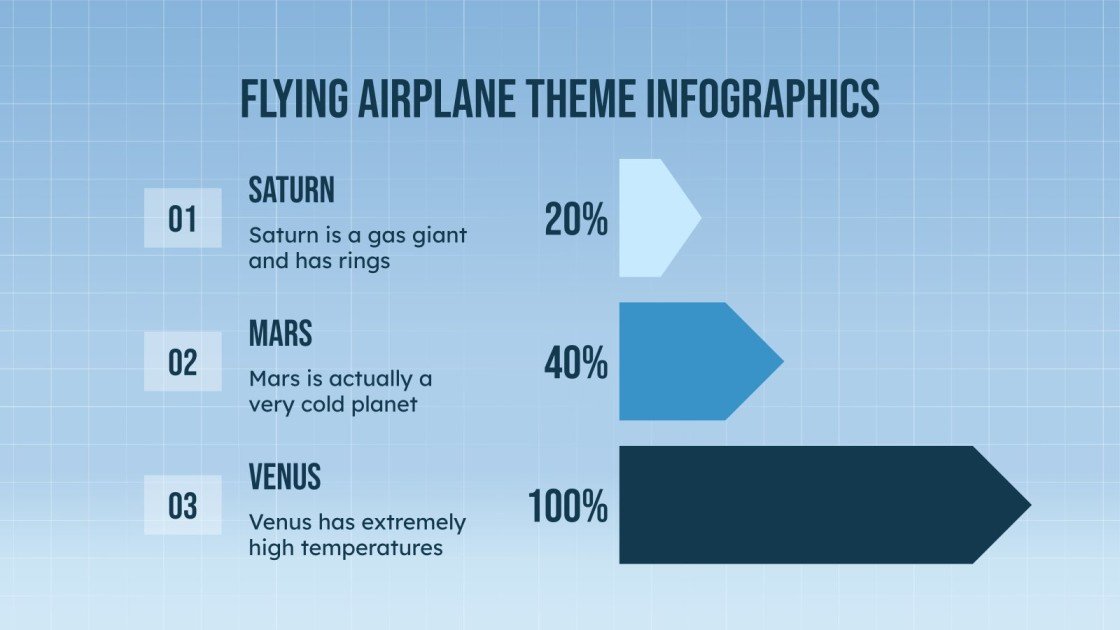 FLYING AIRPLANE THEME INFOGRAPHICS

01

SATURN

Saturn is a gas giant and has rings

20%

02

MARS

Mars is actually a very cold planet

40%

03

VENUS

Venus has extremely high temperatures

100%