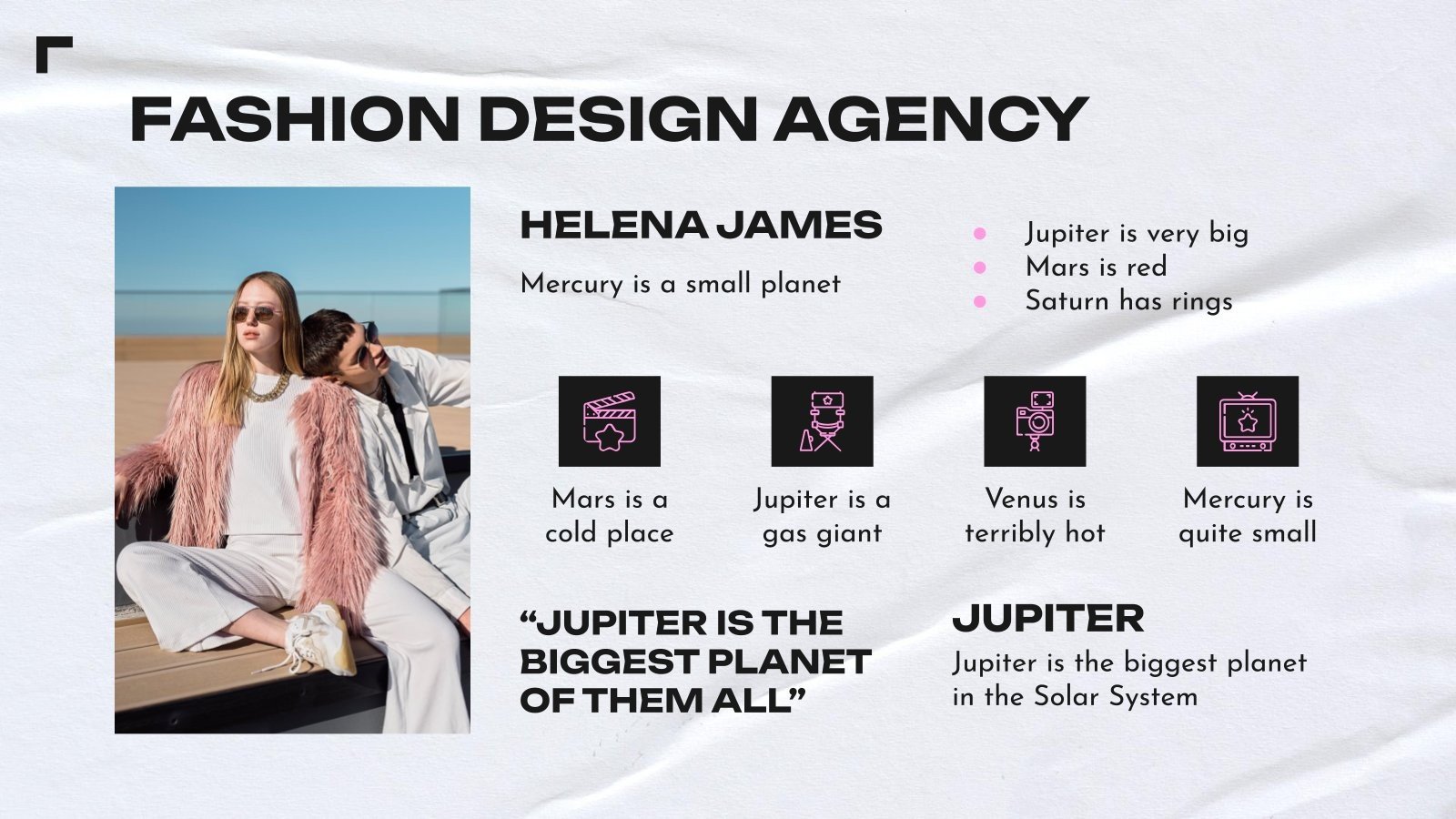 FASHION DESIGN AGENCY

HELENA JAMES

Mercury is a small planet

- Jupiter is very big
- Mars is red
- Saturn has rings

Mars is a cold place

Jupiter is a gas giant

Venus is terribly hot

Mercury is quite small

“JUPITER IS THE BIGGEST PLANET OF THEM ALL”

JUPITER

Jupiter is the biggest planet in the Solar System