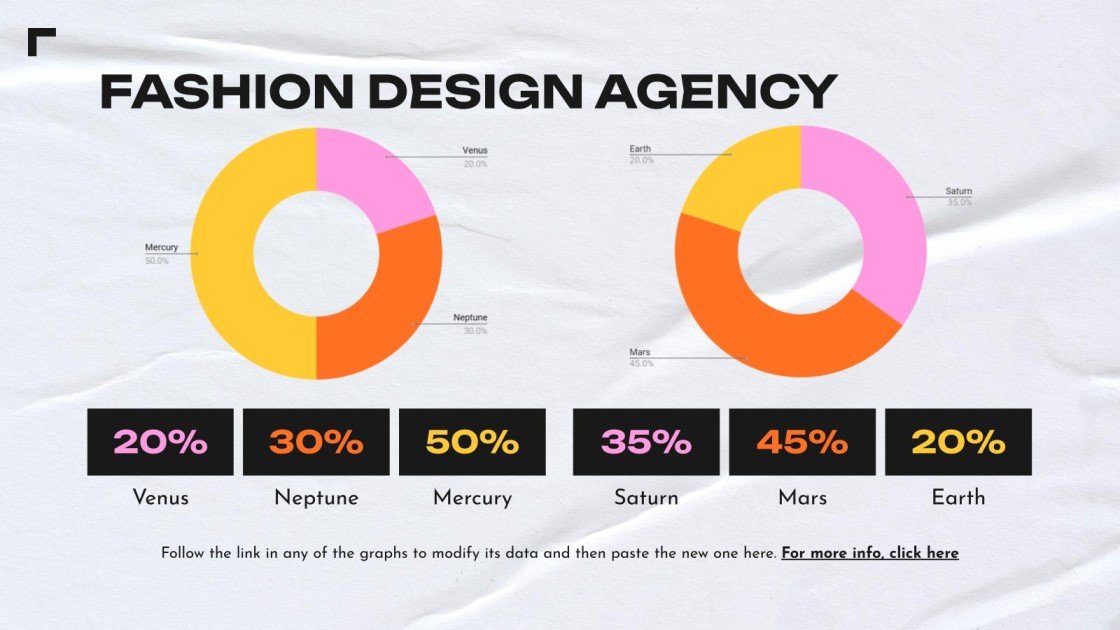 FASHION DESIGN AGENCY

Venus
20.0%

Mercury
50.0%

Neptune
30.0%

Earth
20.0%

Saturn
35.0%

Mars
45.0%

20%
Venus

30%
Neptune

50%
Mercury

35%
Saturn

45%
Mars

20%
Earth

Follow the link in any of the graphs to modify its data and then paste the new one here. For more info, click here