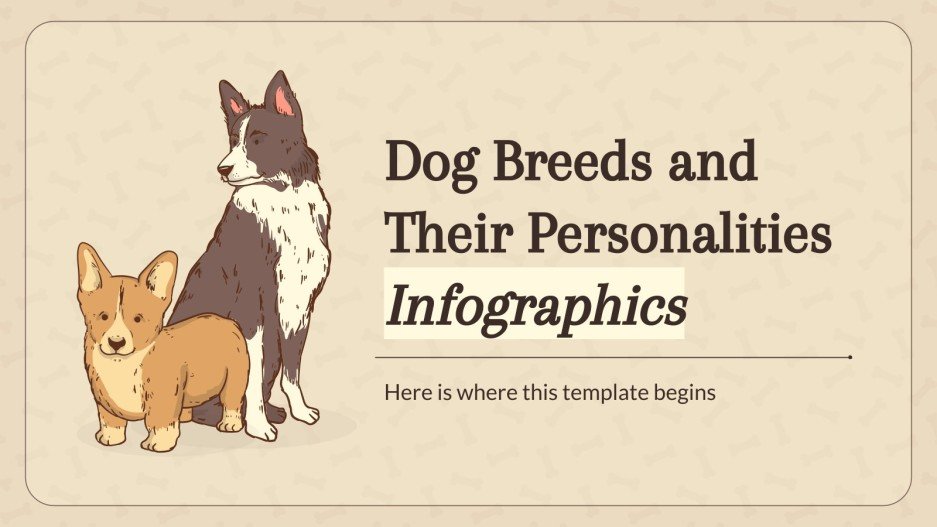 Dog Breeds and Their Personalities Infographics

Here is where this template begins