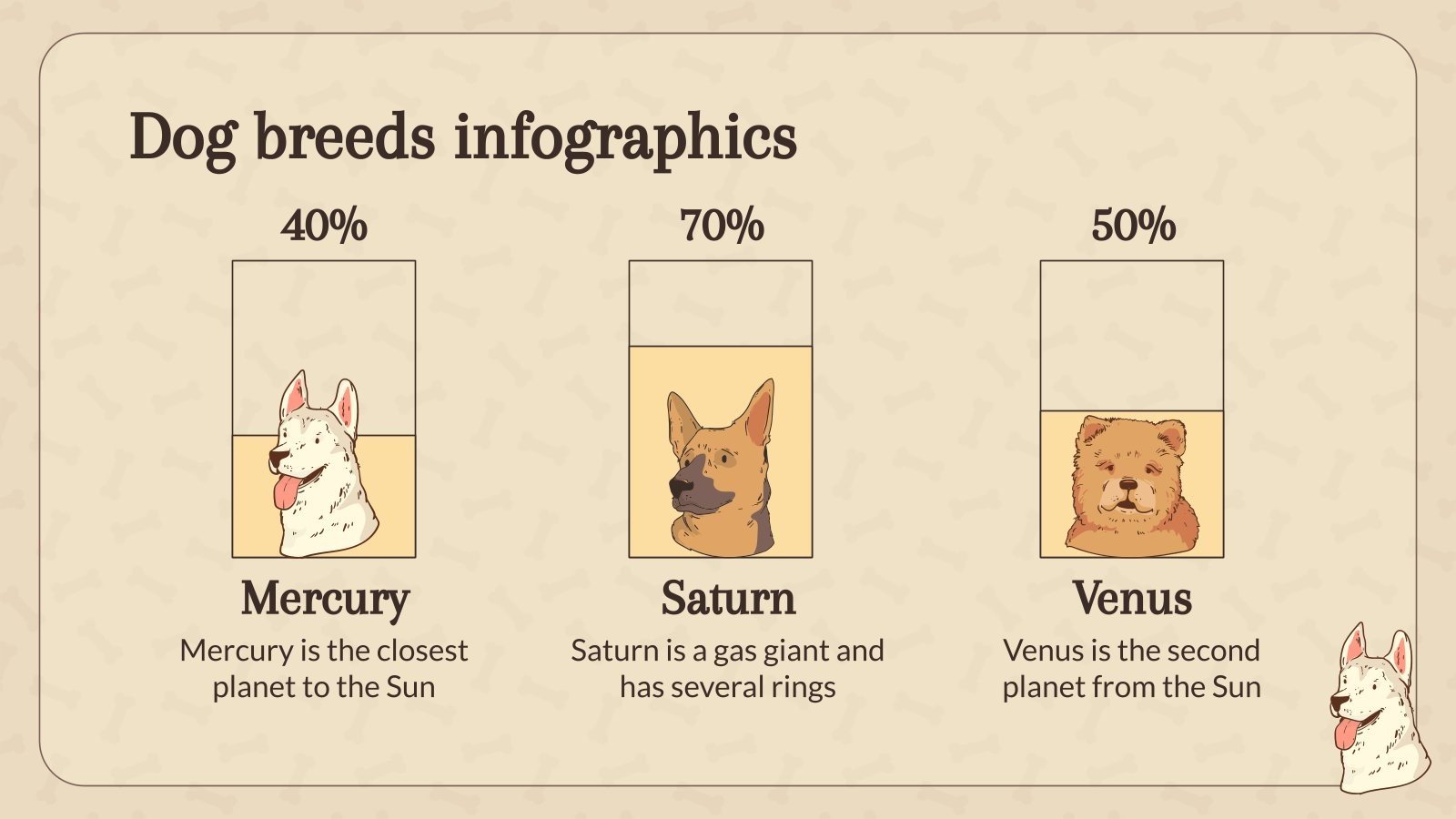 Dog breeds infographics

40%

Mercury

Mercury is the closest planet to the Sun

70%

Saturn

Saturn is a gas giant and has several rings

50%

Venus

Venus is the second planet from the Sun