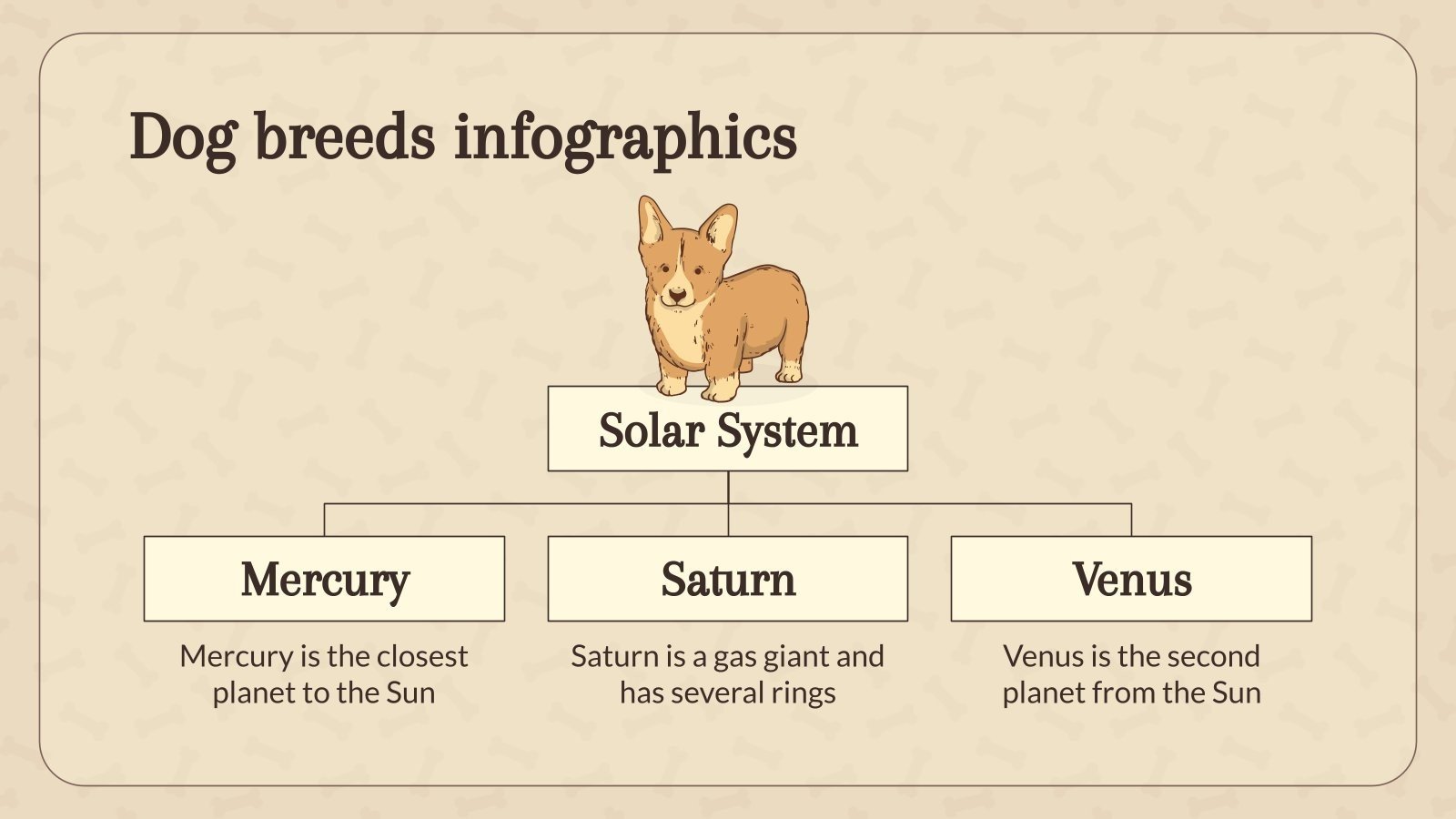 Dog breeds infographics

Solar System

Mercury

Mercury is the closest planet to the Sun

Saturn

Saturn is a gas giant and has several rings

Venus

Venus is the second planet from the Sun