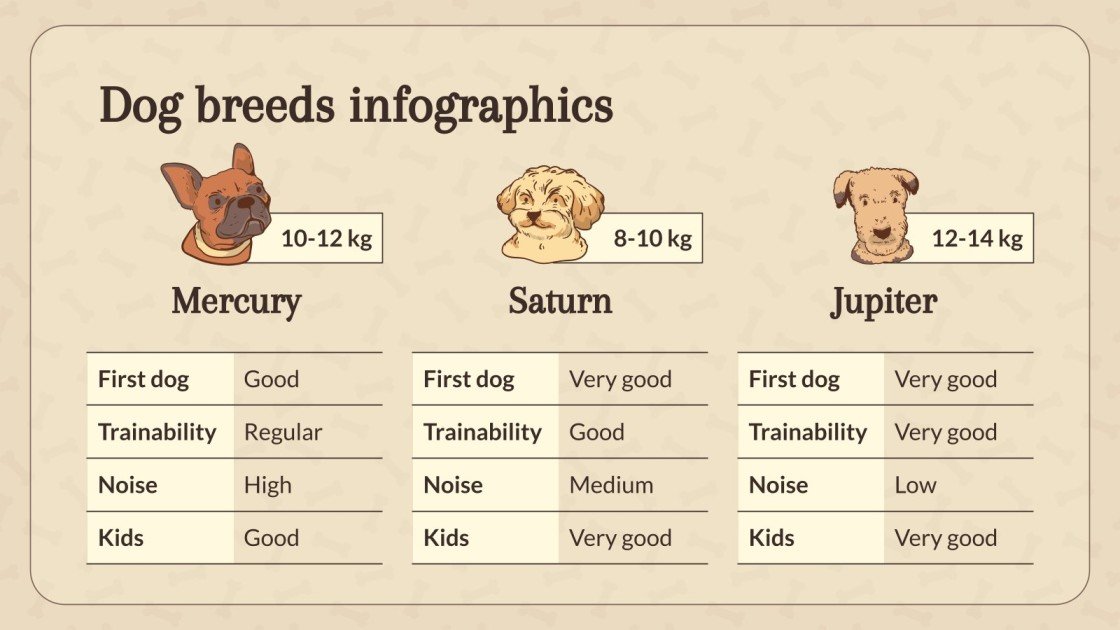 Dog breeds infographics

10-12 kg

Mercury

| First dog | Good |
|---|---|
| Trainability | Regular |
| Noise | High |
| Kids | Good |

8-10 kg

Saturn

| First dog | Very good |
|---|---|
| Trainability | Good |
| Noise | Medium |
| Kids | Very good |

12-14 kg

Jupiter

| First dog | Very good |
|---|---|
| Trainability | Very good |
| Noise | Low |
| Kids | Very good |