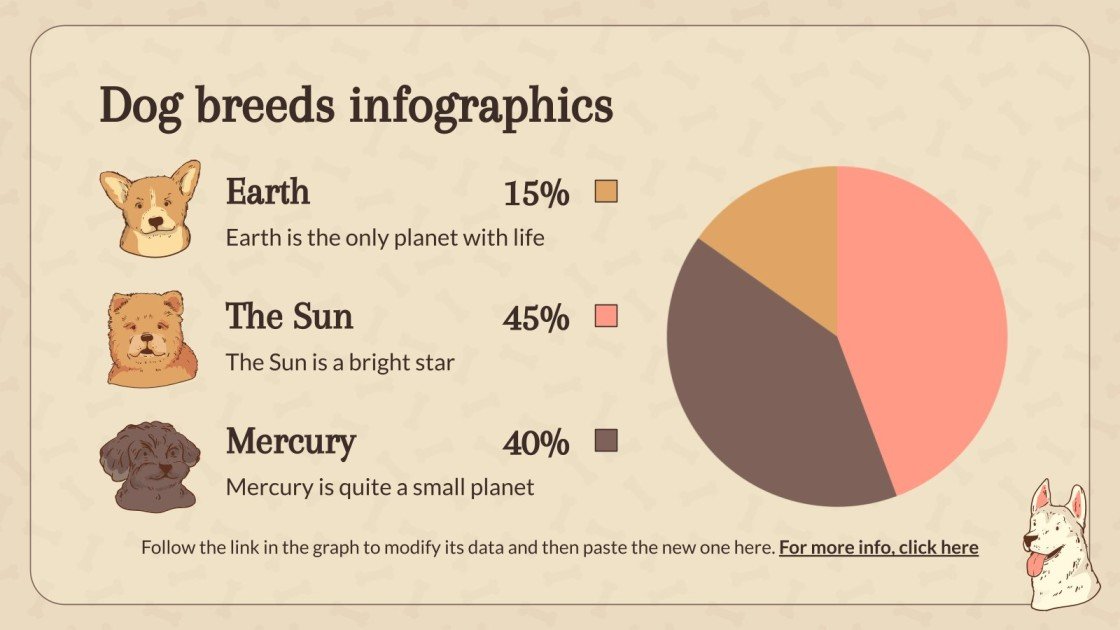 Dog breeds infographics

Earth 15%
Earth is the only planet with life

The Sun 45%
The Sun is a bright star

Mercury 40%
Mercury is quite a small planet

Follow the link in the graph to modify its data and then paste the new one here. For more info, click here