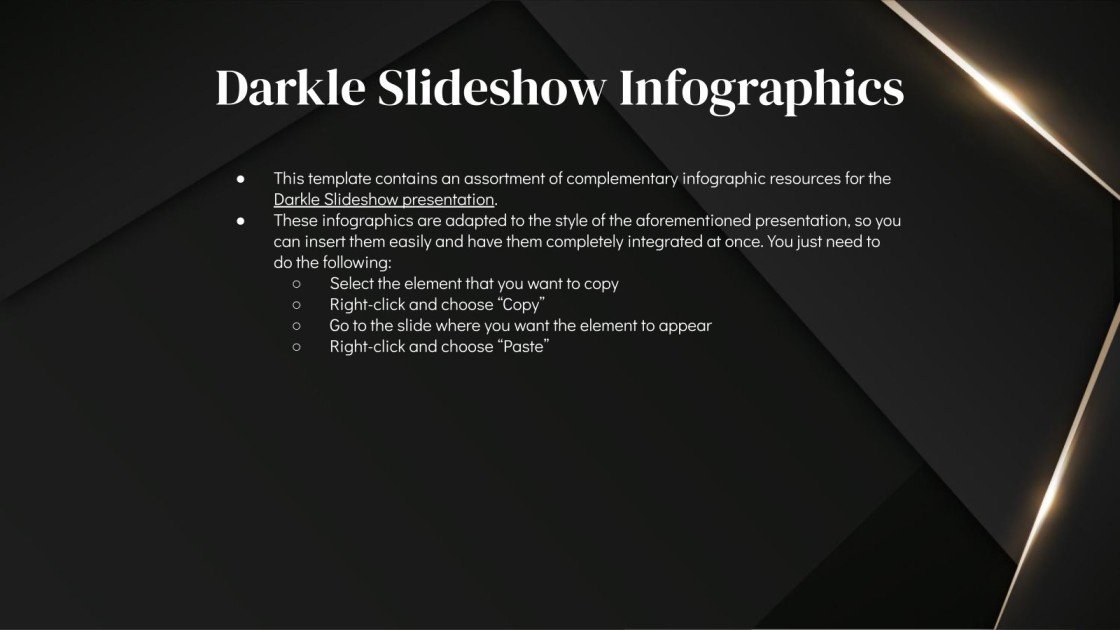 Darkle Slideshow Infographics

● This template contains an assortment of complementary infographic resources for the Darkle Slideshow presentation.
● These infographics are adapted to the style of the aforementioned presentation, so you can insert them easily and have them completely integrated at once. You just need to do the following:
○ Select the element that you want to copy
○ Right-click and choose “Copy”
○ Go to the slide where you want the element to appear
○ Right-click and choose “Paste”