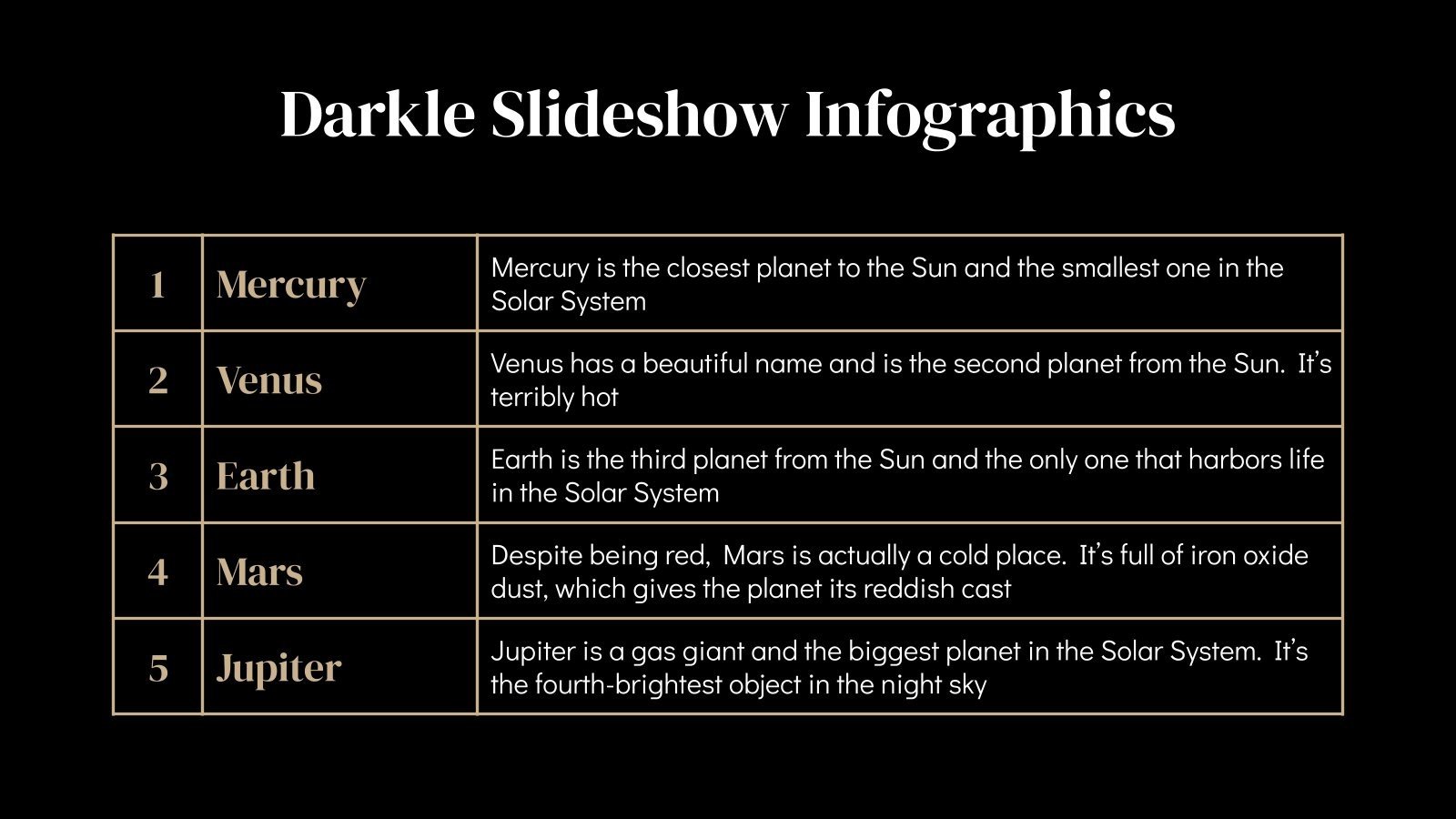 Darkle Slideshow Infographics

| 1 | Mercury | Mercury is the closest planet to the Sun and the smallest one in the Solar System |
|---|---|---|
| 2 | Venus | Venus has a beautiful name and is the second planet from the Sun. It's terribly hot |
| 3 | Earth | Earth is the third planet from the Sun and the only one that harbors life in the Solar System |
| 4 | Mars | Despite being red, Mars is actually a cold place. It's full of iron oxide dust, which gives the planet its reddish cast |
| 5 | Jupiter | Jupiter is a gas giant and the biggest planet in the Solar System. It's the fourth-brightest object in the night sky |