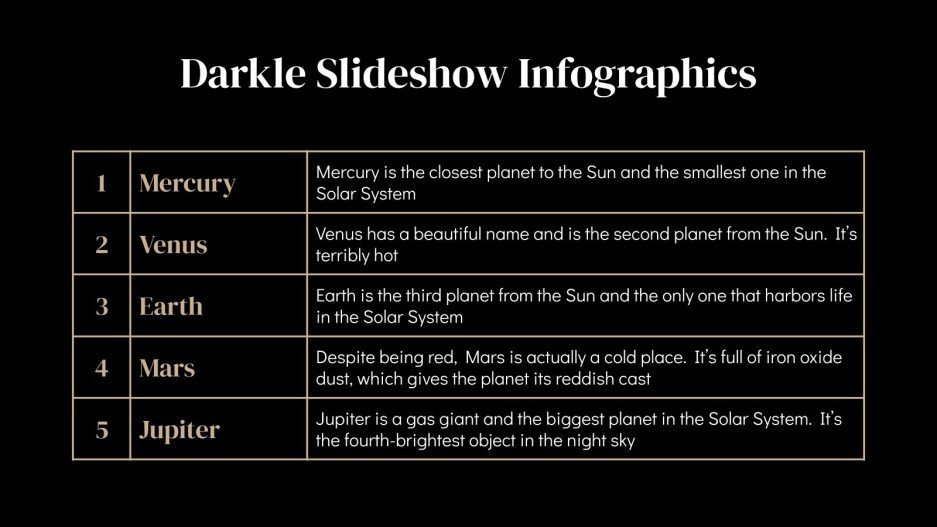 Darkle Slideshow Infographics

| 1 | Mercury | Mercury is the closest planet to the Sun and the smallest one in the Solar System |
|---|---|---|
| 2 | Venus | Venus has a beautiful name and is the second planet from the Sun. It's terribly hot |
| 3 | Earth | Earth is the third planet from the Sun and the only one that harbors life in the Solar System |
| 4 | Mars | Despite being red, Mars is actually a cold place. It's full of iron oxide dust, which gives the planet its reddish cast |
| 5 | Jupiter | Jupiter is a gas giant and the biggest planet in the Solar System. It's the fourth-brightest object in the night sky |