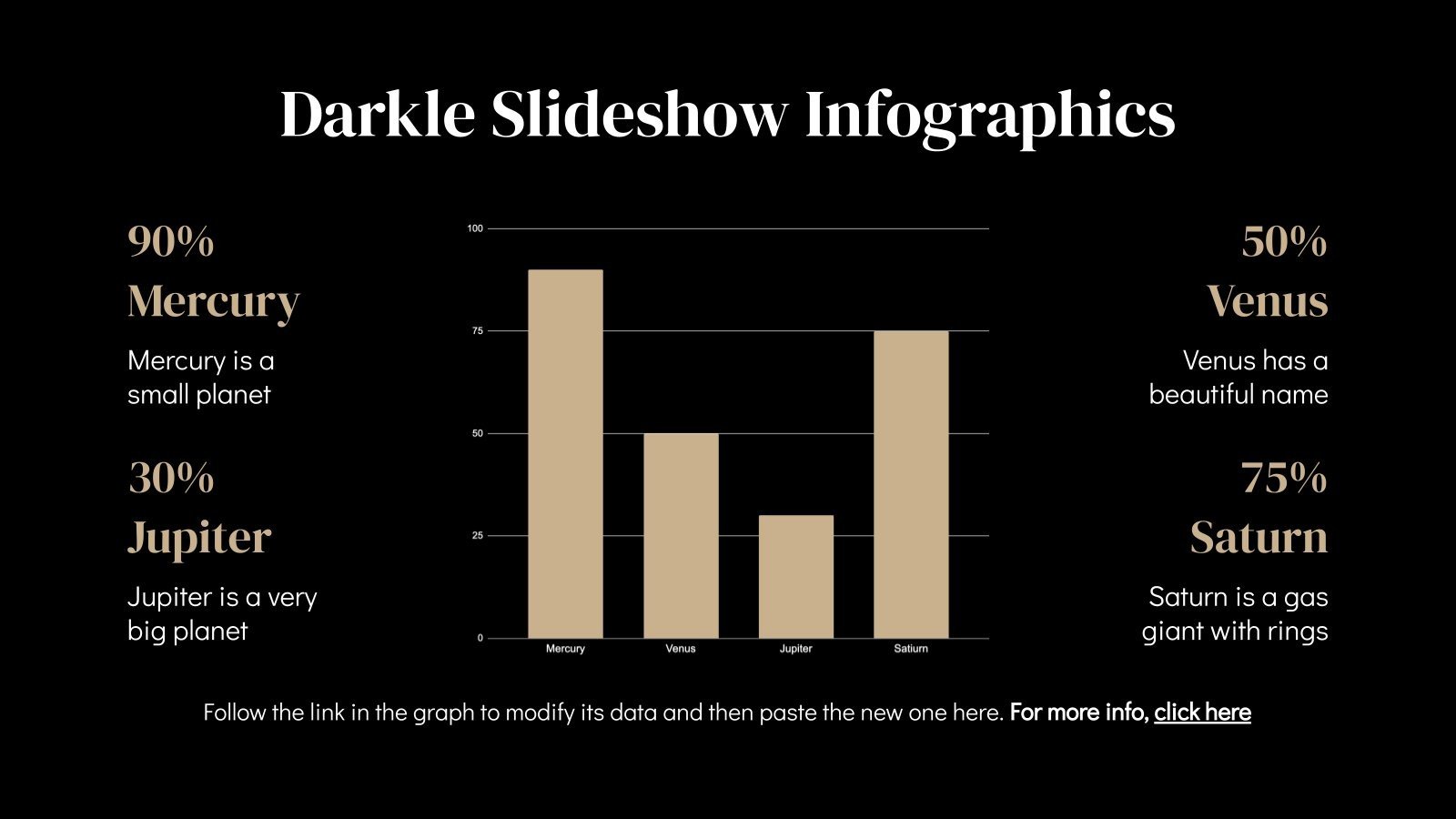 Darkle Slideshow Infographics

90%
Mercury
Mercury is a small planet

30%
Jupiter
Jupiter is a very big planet

100
75
50
25
0
Mercury
Venus
Jupiter
Saturn

50%
Venus
Venus has a beautiful name

75%
Saturn
Saturn is a gas giant with rings

Follow the link in the graph to modify its data and then paste the new one here. For more info, click here