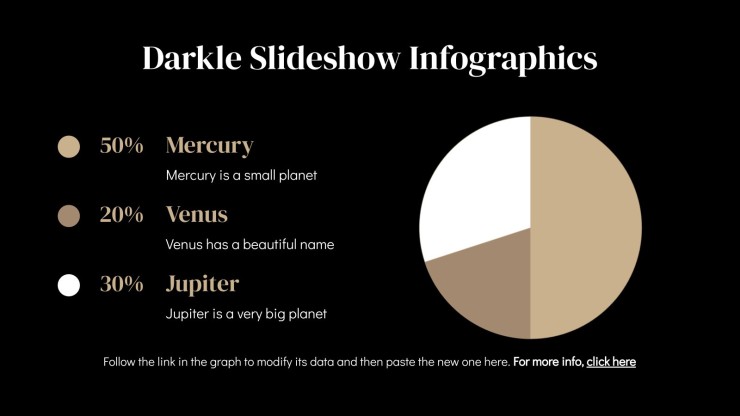 Darkle Slideshow Infographics

50% Mercury
Mercury is a small planet

20% Venus
Venus has a beautiful name

30% Jupiter
Jupiter is a very big planet

Follow the link in the graph to modify its data and then paste the new one here. For more info, click here