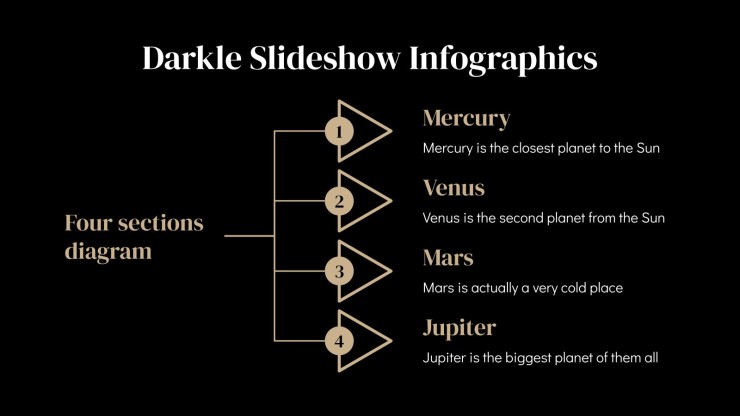 Darkle Slideshow Infographics

Four sections diagram

1

Mercury

Mercury is the closest planet to the Sun

2

Venus

Venus is the second planet from the Sun

3

Mars

Mars is actually a very cold place

4

Jupiter

Jupiter is the biggest planet of them all