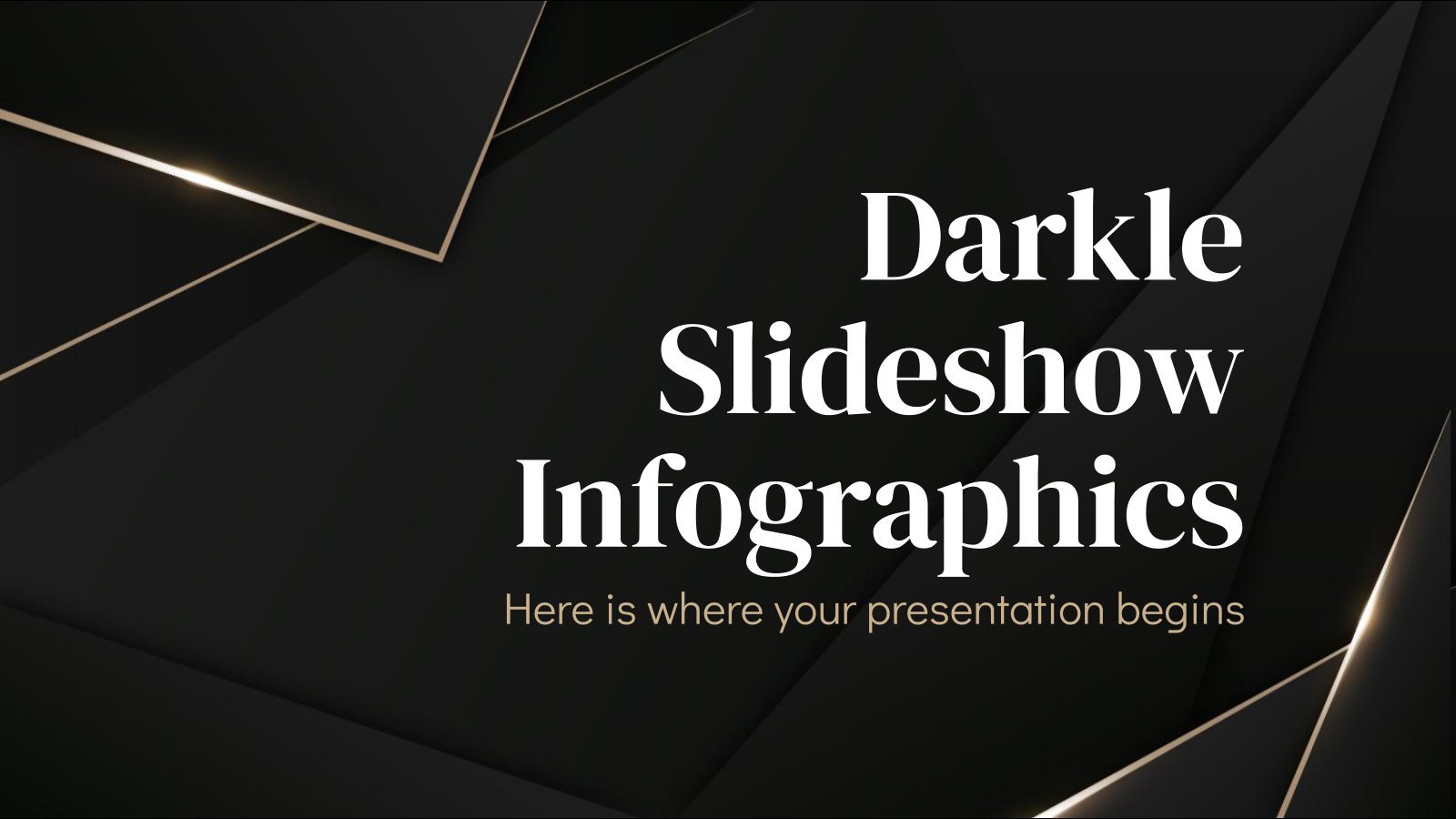 Darkle Slideshow Infographics

Here is where your presentation begins