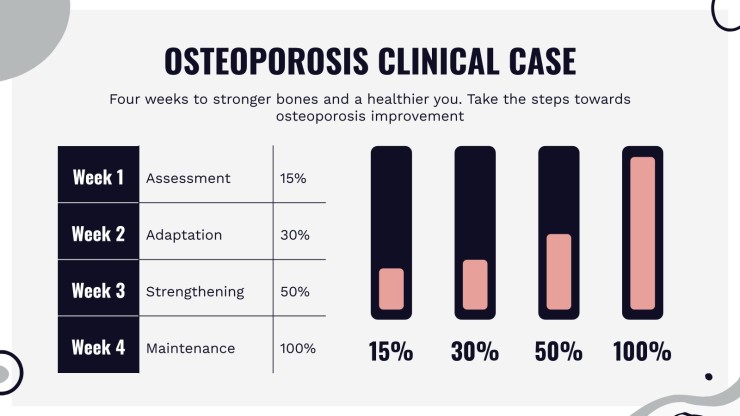 OSTEOPOROSIS CLINICAL CASE

Four weeks to stronger bones and a healthier you. Take the steps towards osteoporosis improvement

| Week 1 | Assessment | 15% |
|---|---|---|
| Week 2 | Adaptation | 30% |
| Week 3 | Strengthening | 50% |
| Week 4 | Maintenance | 100% |

15%
30%
50%
100%