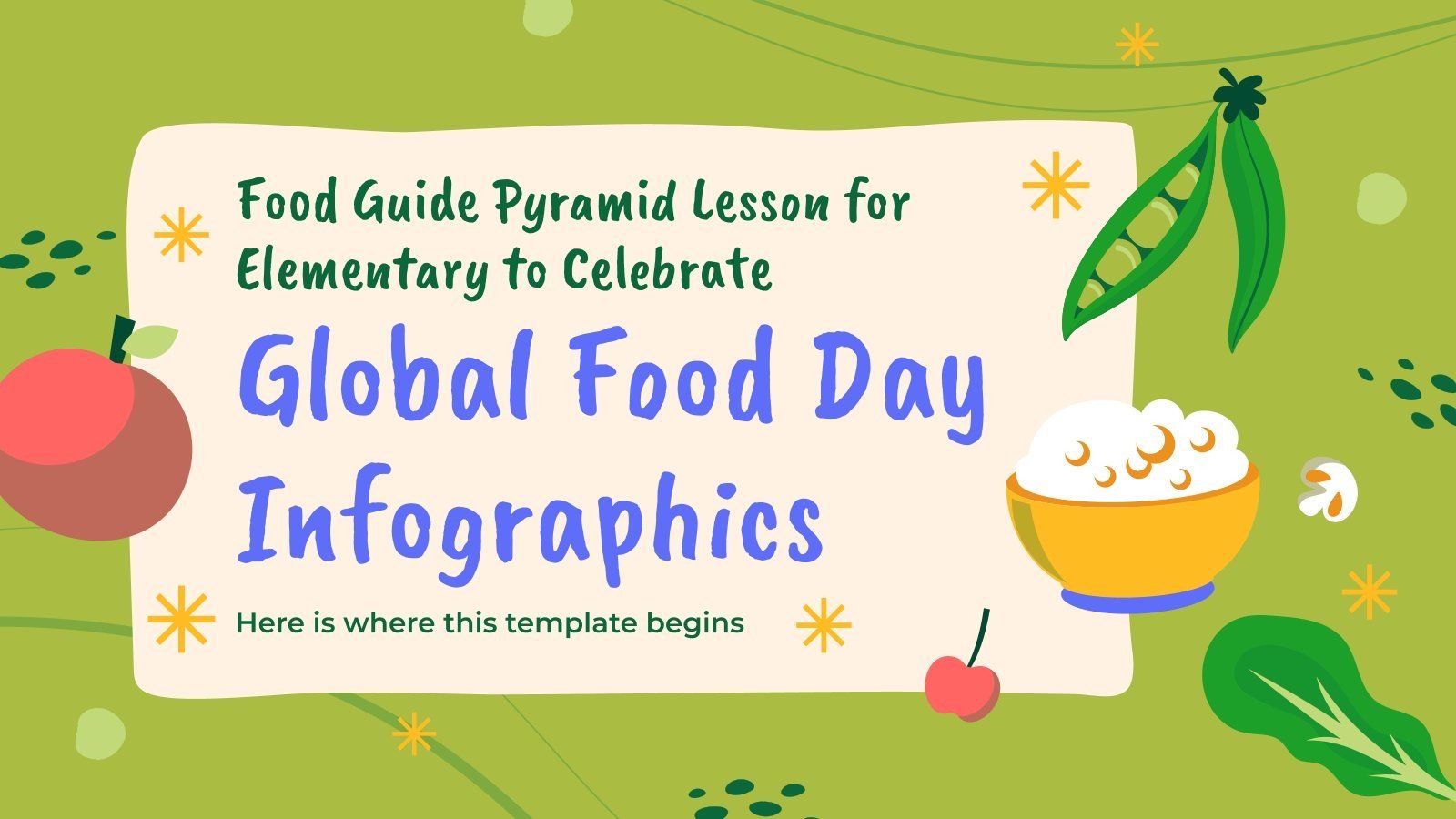 Food Guide Pyramid Lesson for Elementary to Celebrate

Global Food Day Infographics

Here is where this template begins