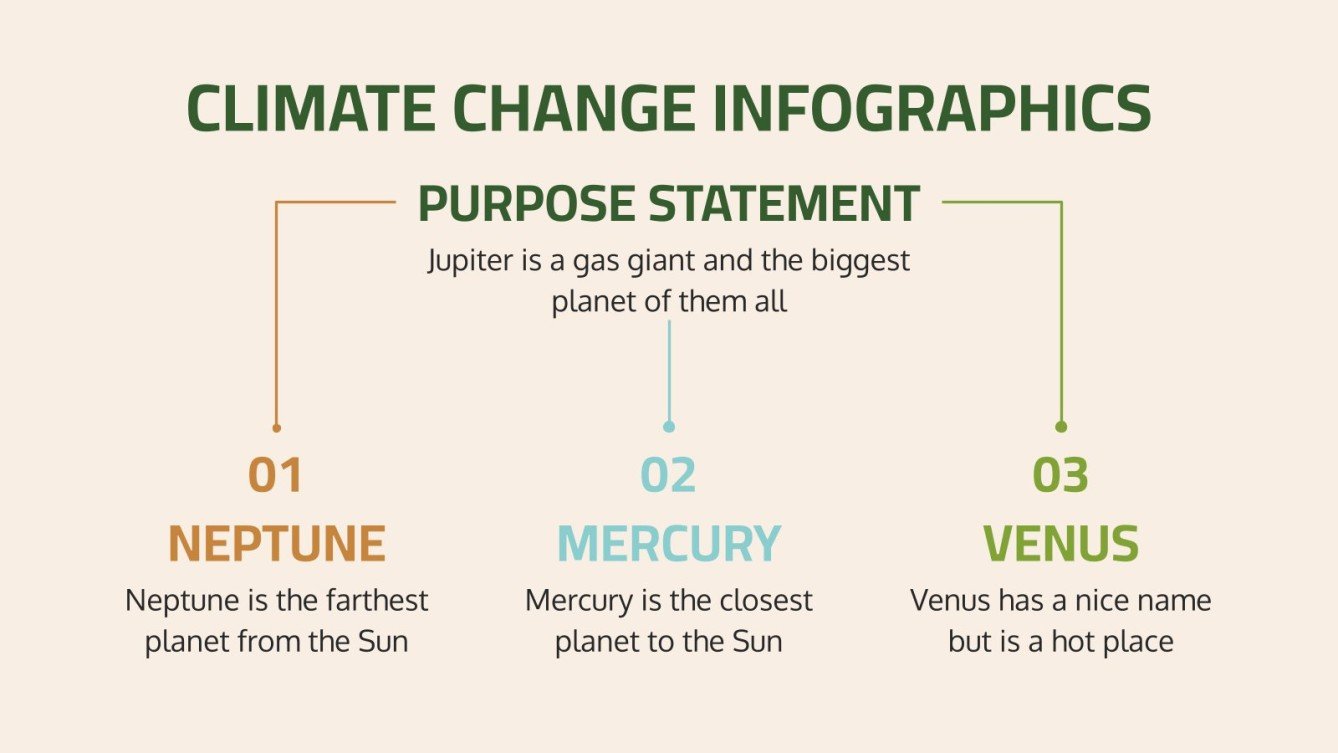 CLIMATE CHANGE INFOGRAPHICS

PURPOSE STATEMENT

Jupiter is a gas giant and the biggest planet of them all

01

NEPTUNE

Neptune is the farthest planet from the Sun

02

MERCURY

Mercury is the closest planet to the Sun

03

VENUS

Venus has a nice name but is a hot place