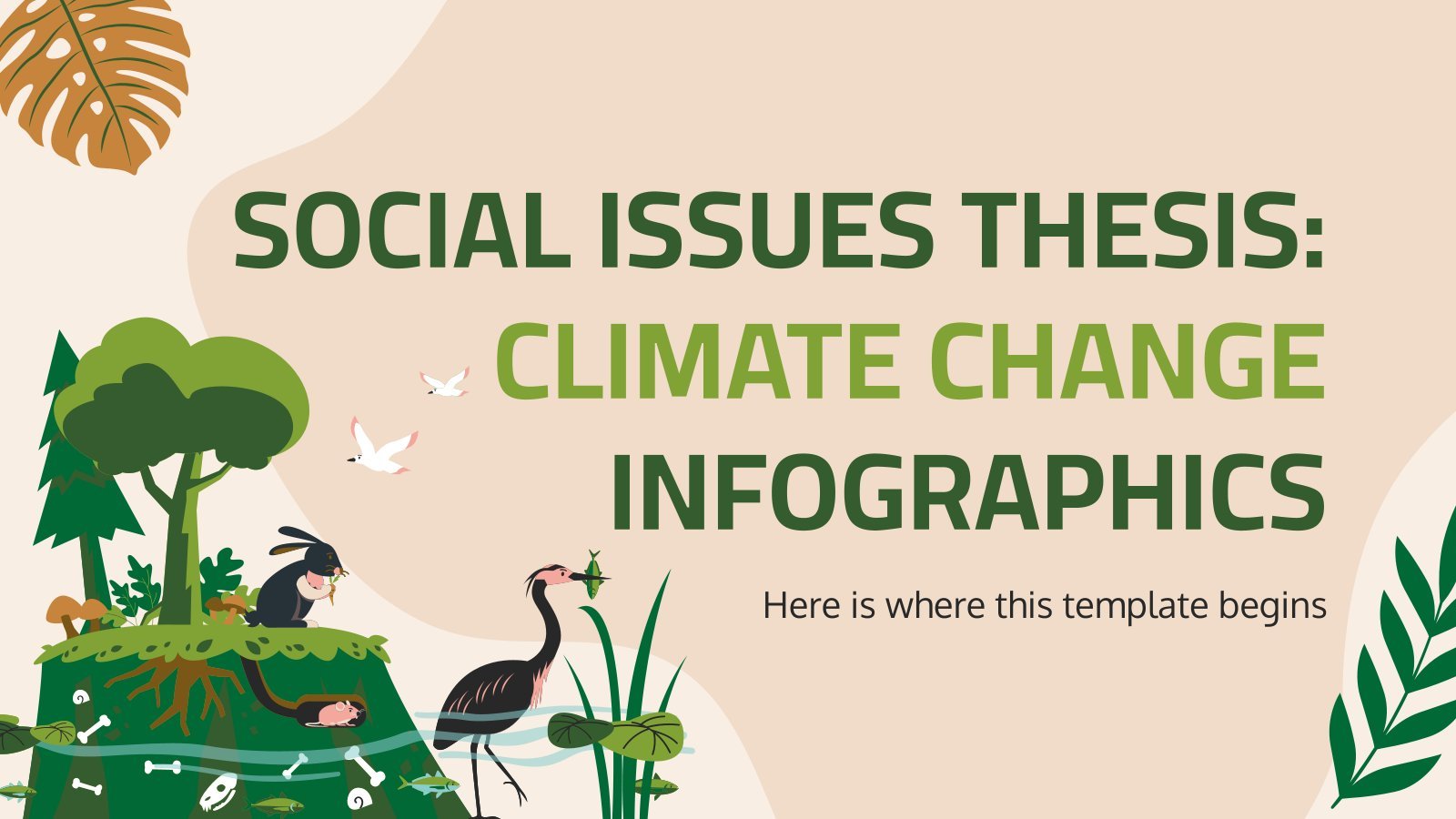 SOCIAL ISSUES THESIS: CLIMATE CHANGE INFOGRAPHICS

Here is where this template begins