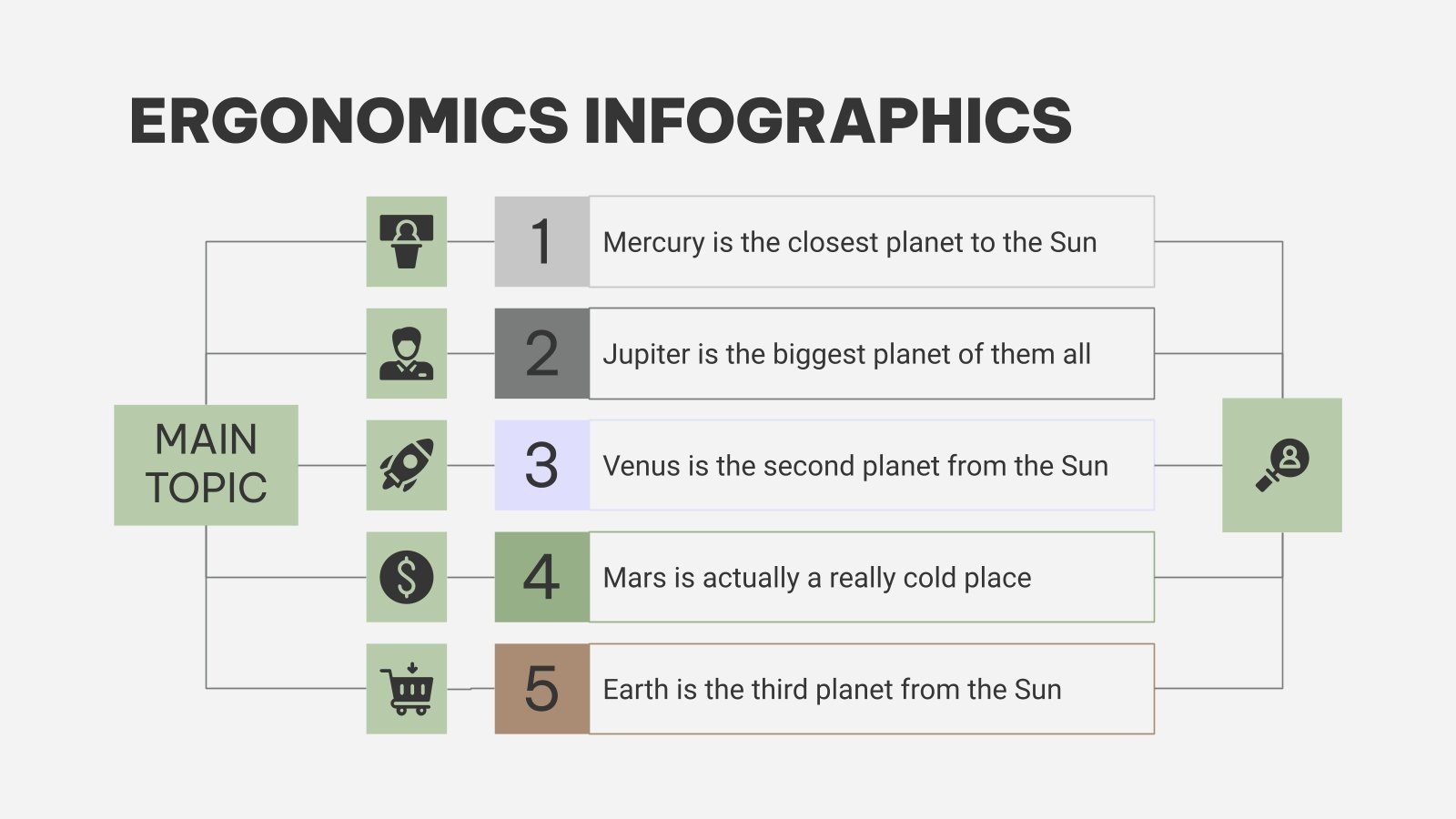 ERGONOMICS INFOGRAPHICS

MAIN TOPIC

1 Mercury is the closest planet to the Sun

2 Jupiter is the biggest planet of them all

3 Venus is the second planet from the Sun

4 Mars is actually a really cold place

5 Earth is the third planet from the Sun