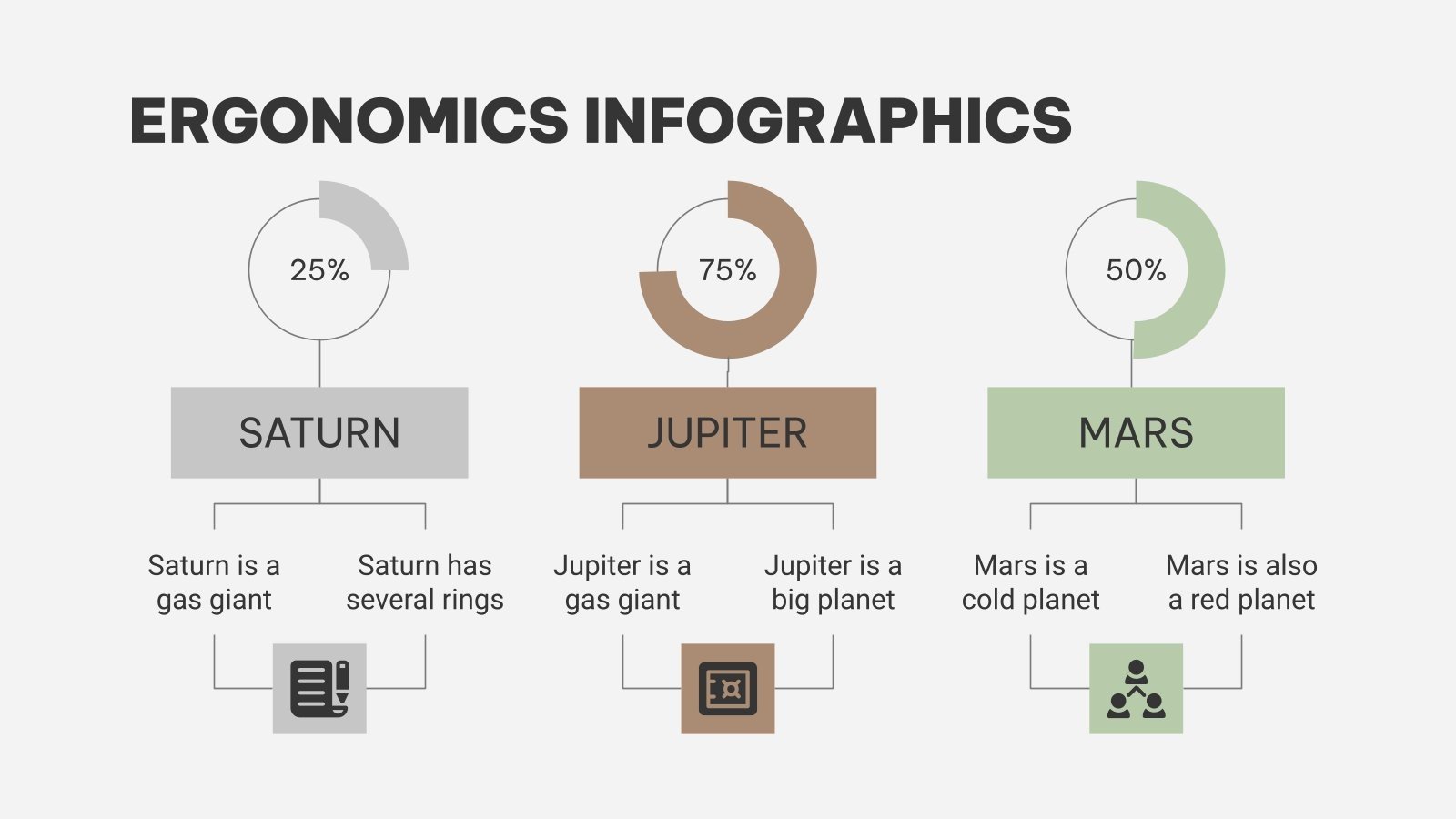 ERGONOMICS INFOGRAPHICS

25%

SATURN

Saturn is a gas giant

Saturn has several rings

75%

JUPITER

Jupiter is a gas giant

Jupiter is a big planet

50%

MARS

Mars is a cold planet

Mars is also a red planet