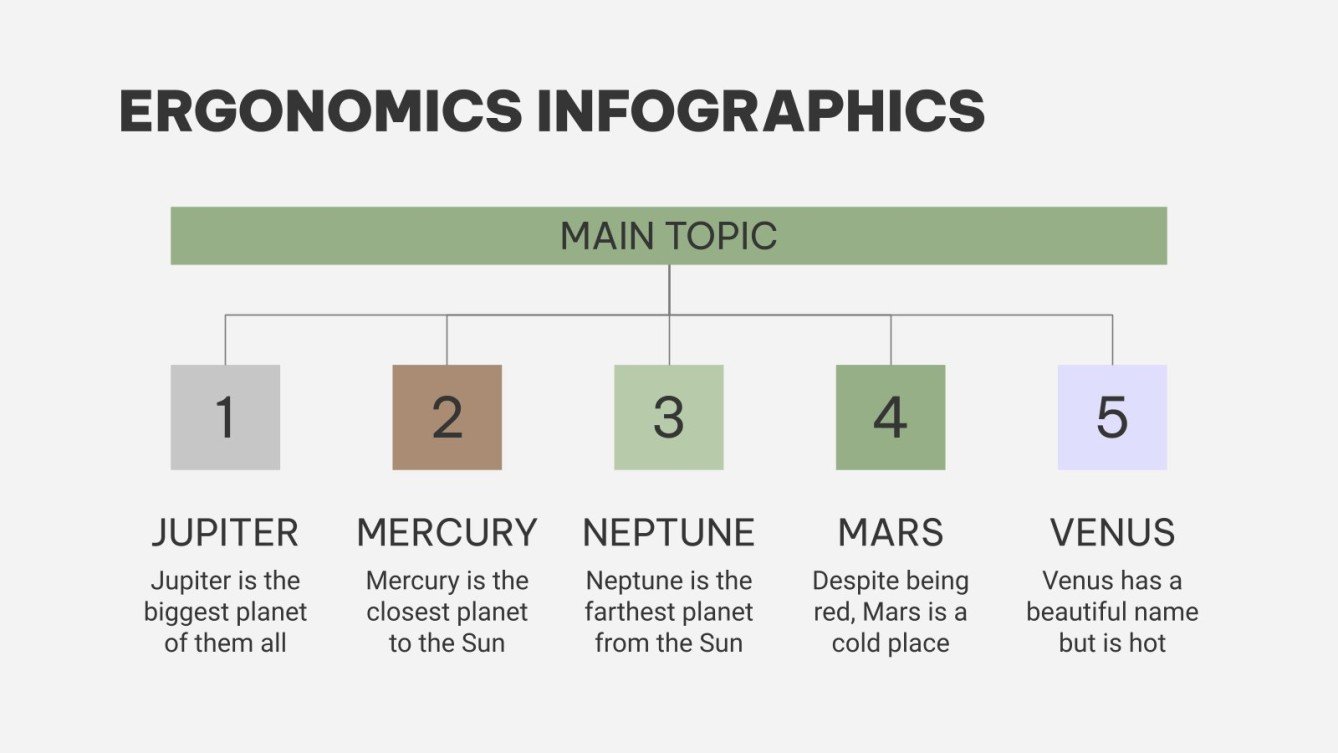 ERGONOMICS INFOGRAPHICS

MAIN TOPIC

1

JUPITER

Jupiter is the biggest planet of them all

2

MERCURY

Mercury is the closest planet to the Sun

3

NEPTUNE

Neptune is the farthest planet from the Sun

4

MARS

Despite being red, Mars is a cold place

5

VENUS

Venus has a beautiful name but is hot