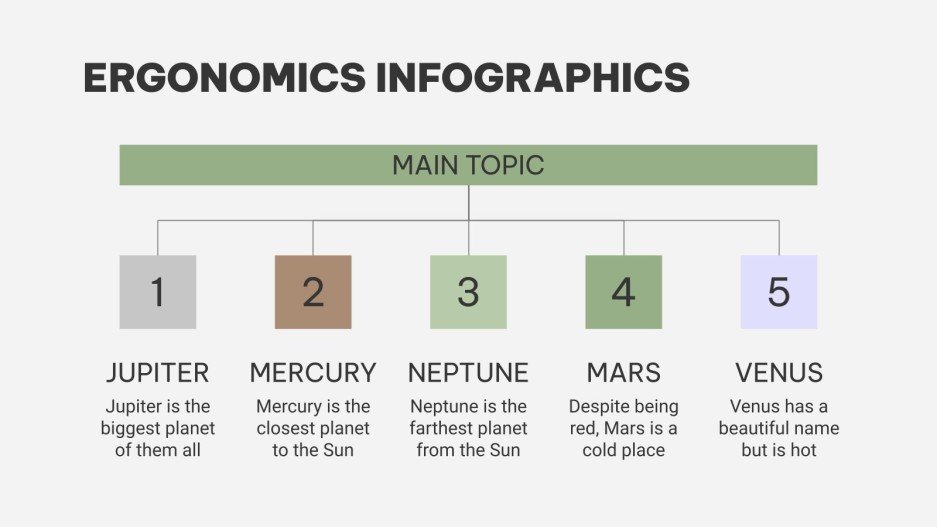 ERGONOMICS INFOGRAPHICS

MAIN TOPIC

1

JUPITER

Jupiter is the biggest planet of them all

2

MERCURY

Mercury is the closest planet to the Sun

3

NEPTUNE

Neptune is the farthest planet from the Sun

4

MARS

Despite being red, Mars is a cold place

5

VENUS

Venus has a beautiful name but is hot