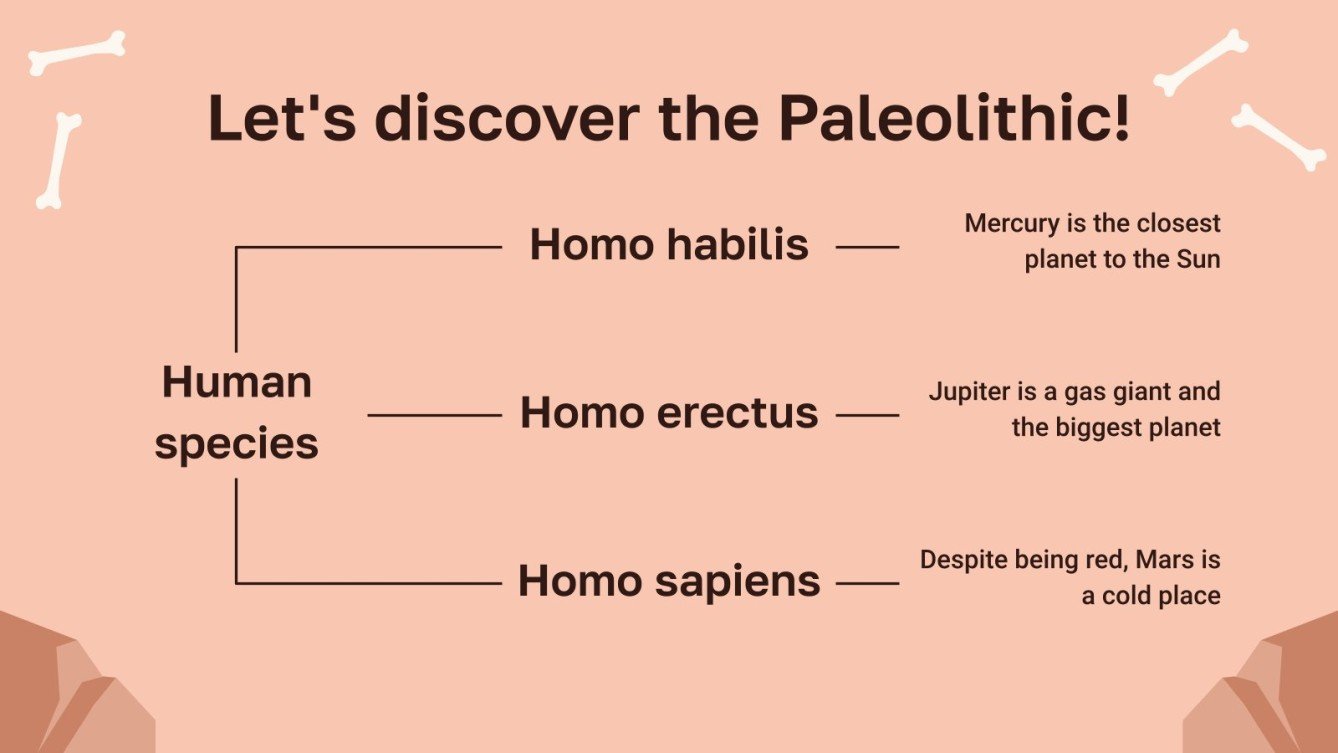 Let's discover the Paleolithic!

Human species

Homo habilis

Mercury is the closest planet to the Sun

Homo erectus

Jupiter is a gas giant and the biggest planet

Homo sapiens

Despite being red, Mars is a cold place