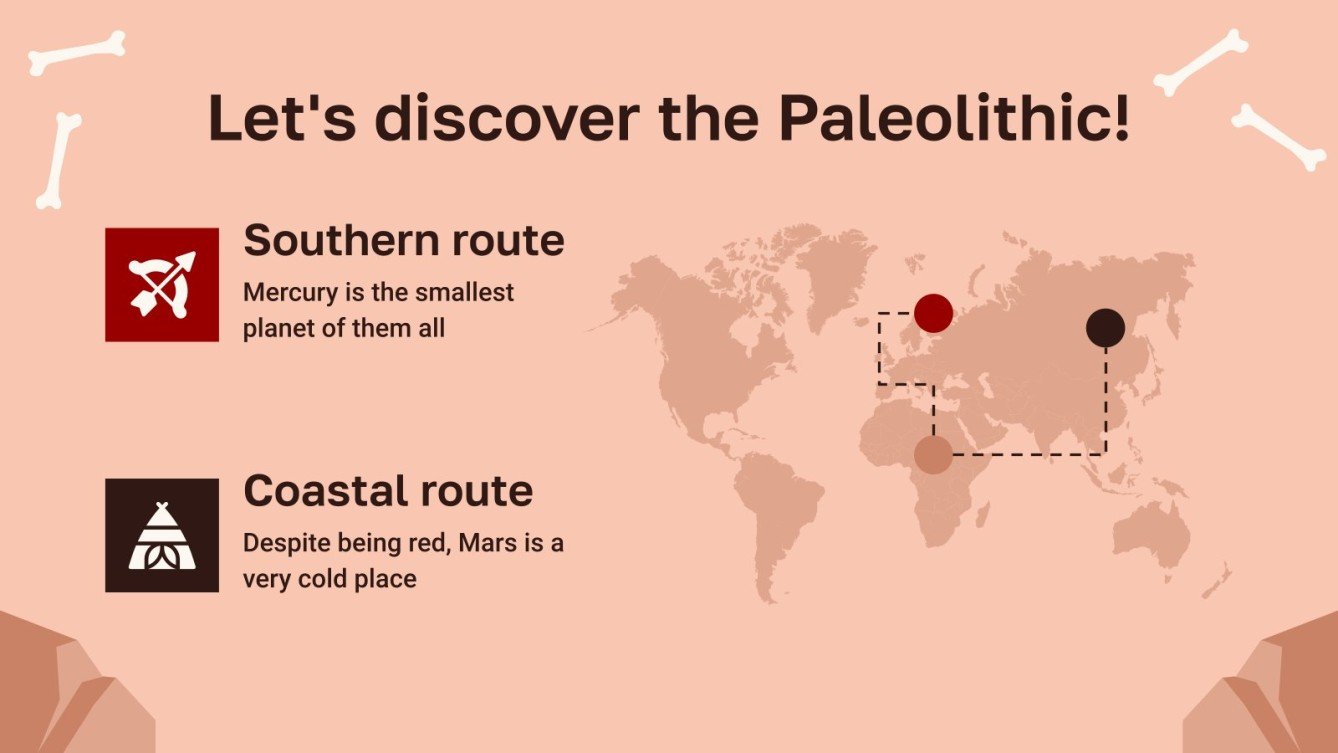 Let's discover the Paleolithic!

Southern route

Mercury is the smallest planet of them all

Coastal route

Despite being red, Mars is a very cold place