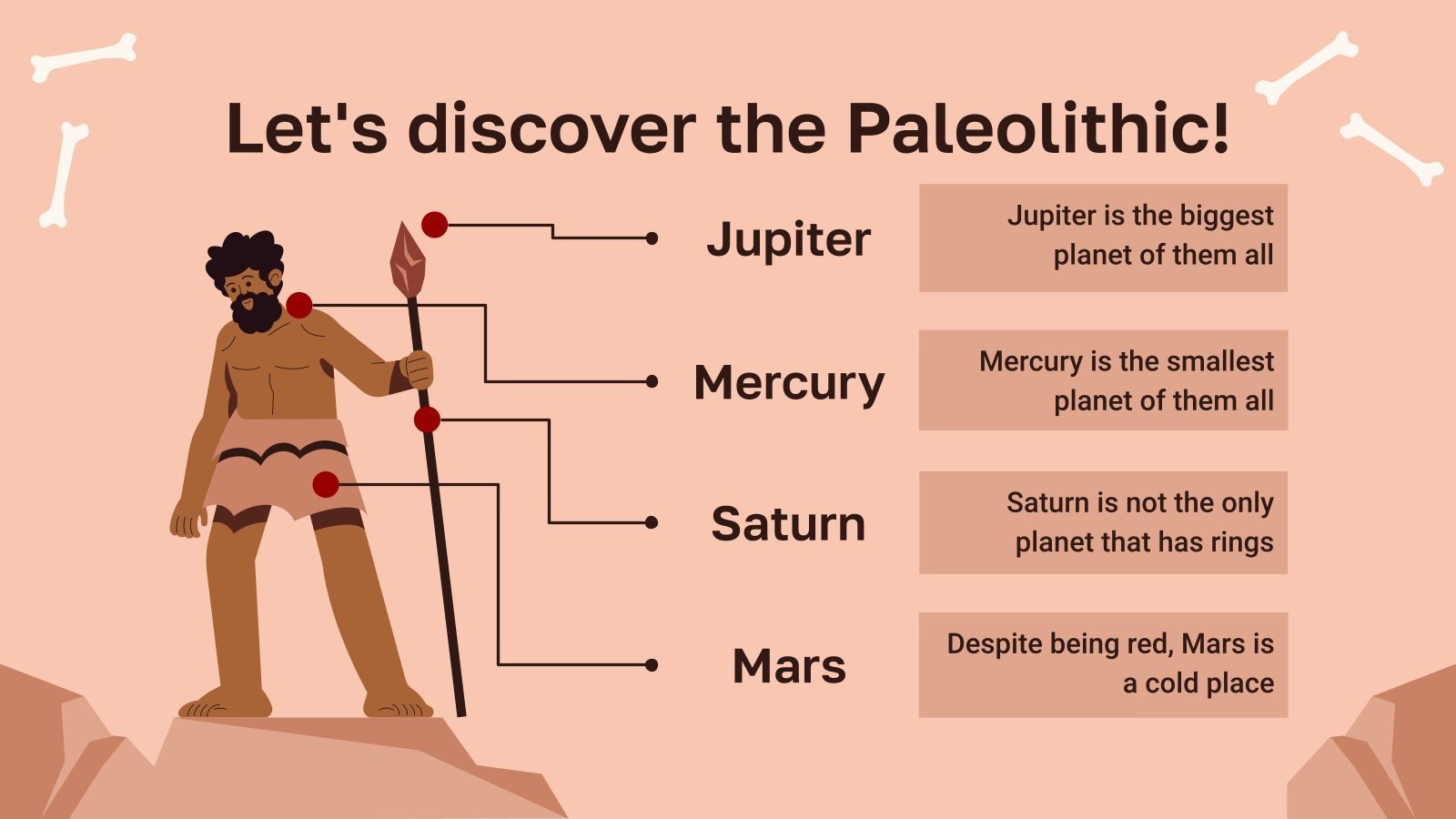 Let's discover the Paleolithic!

Jupiter

Jupiter is the biggest planet of them all

Mercury

Mercury is the smallest planet of them all

Saturn

Saturn is not the only planet that has rings

Mars

Despite being red, Mars is a cold place