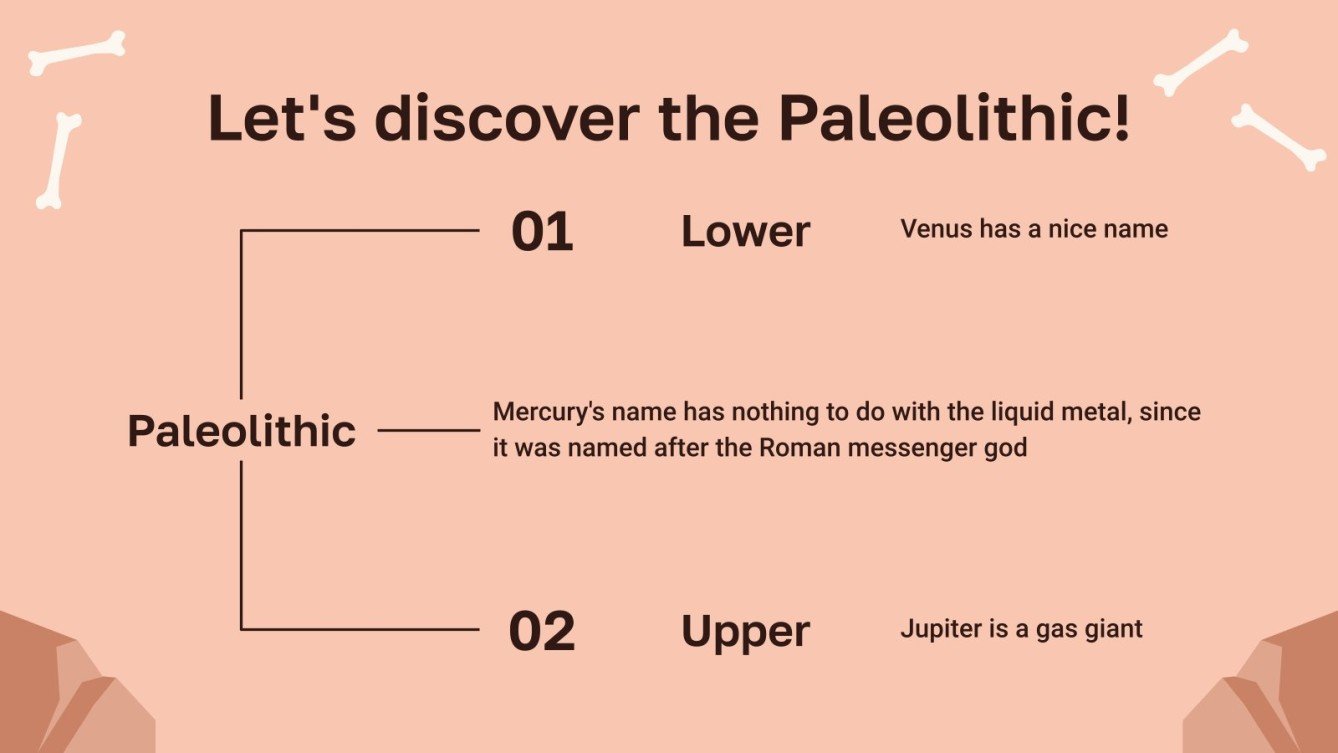 Let's discover the Paleolithic!

01 Lower Venus has a nice name

Paleolithic

Mercury's name has nothing to do with the liquid metal, since it was named after the Roman messenger god

02 Upper Jupiter is a gas giant