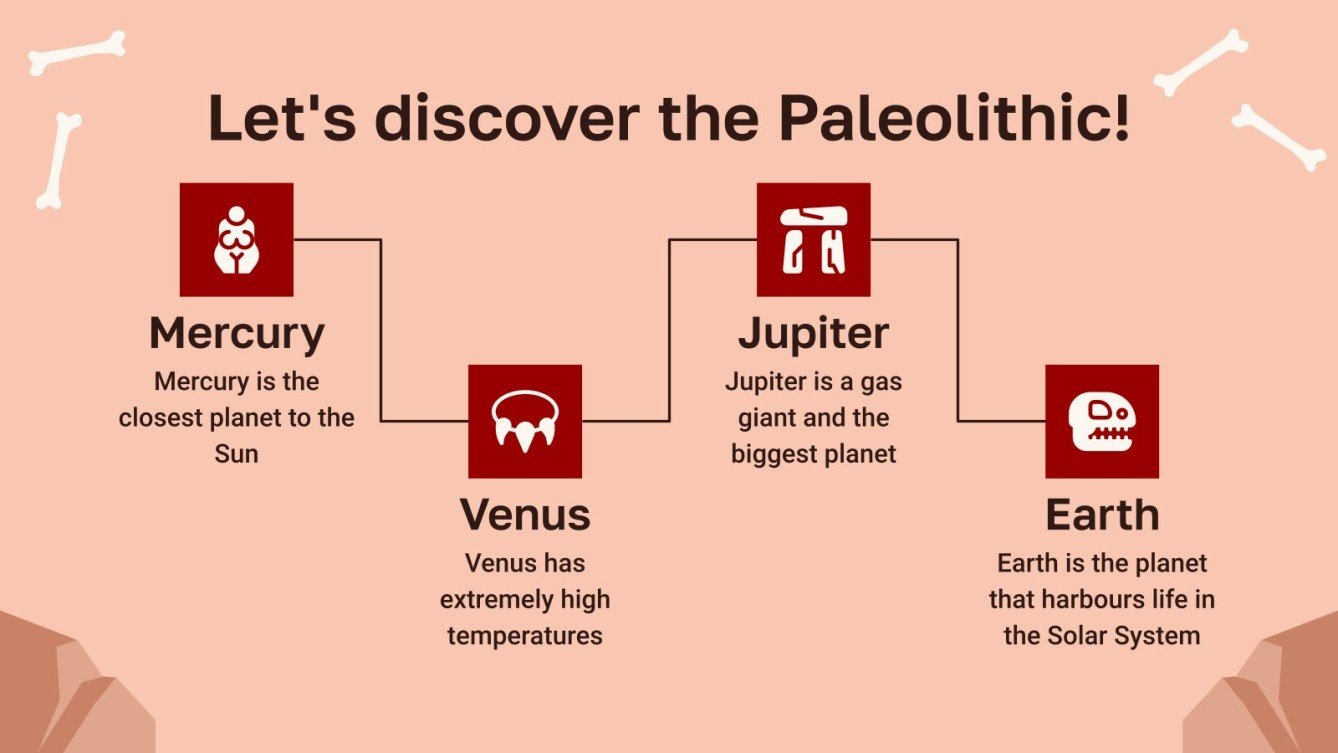 Let's discover the Paleolithic!

Mercury
Mercury is the closest planet to the Sun

Venus
Venus has extremely high temperatures

Jupiter
Jupiter is a gas giant and the biggest planet

Earth
Earth is the planet that harbours life in the Solar System