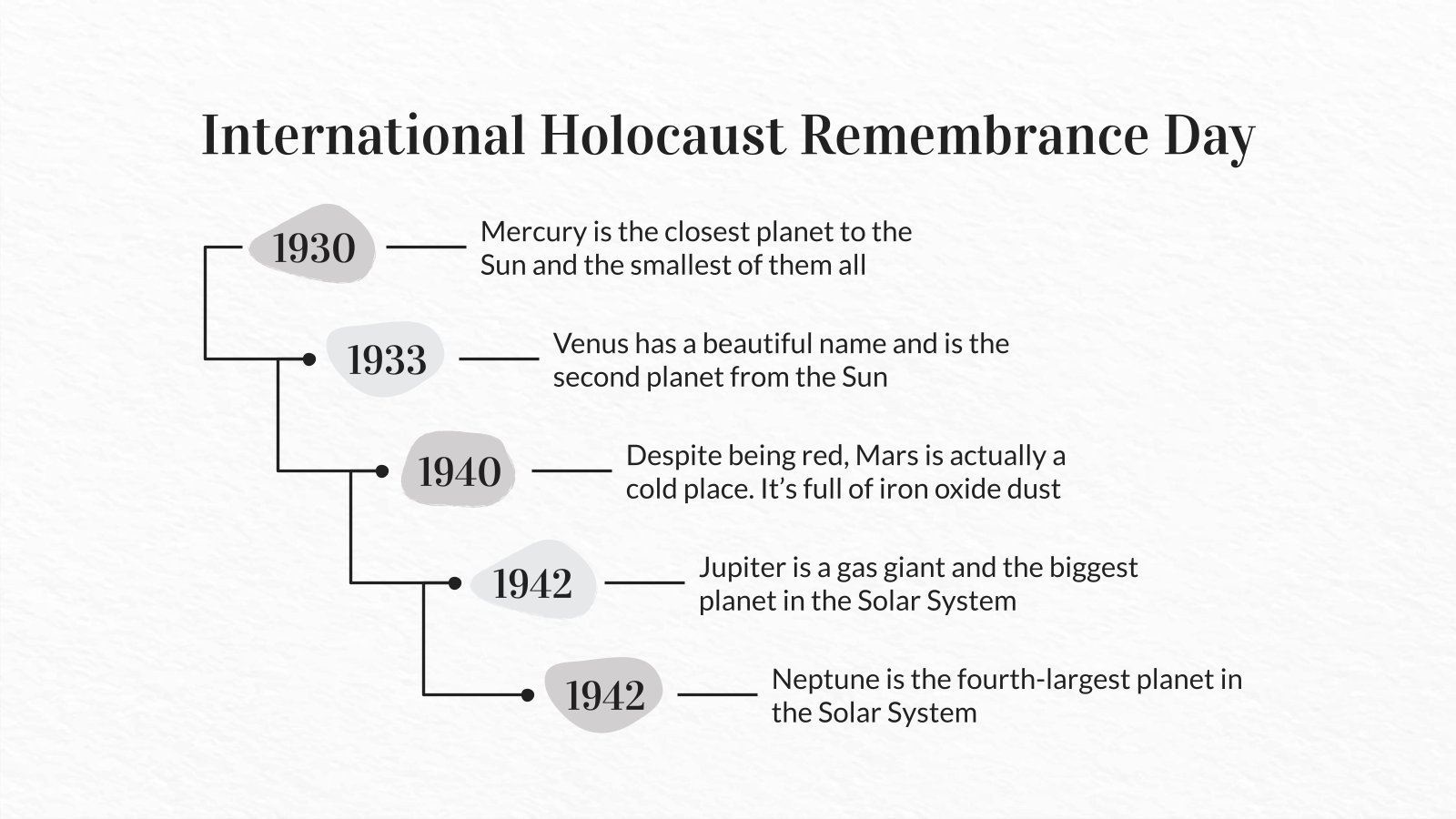 International Holocaust Remembrance Day

1930

Mercury is the closest planet to the Sun and the smallest of them all

1933

Venus has a beautiful name and is the second planet from the Sun

1940

Despite being red, Mars is actually a cold place. It’s full of iron oxide dust

1942

Jupiter is a gas giant and the biggest planet in the Solar System

1942

Neptune is the fourth-largest planet in the Solar System