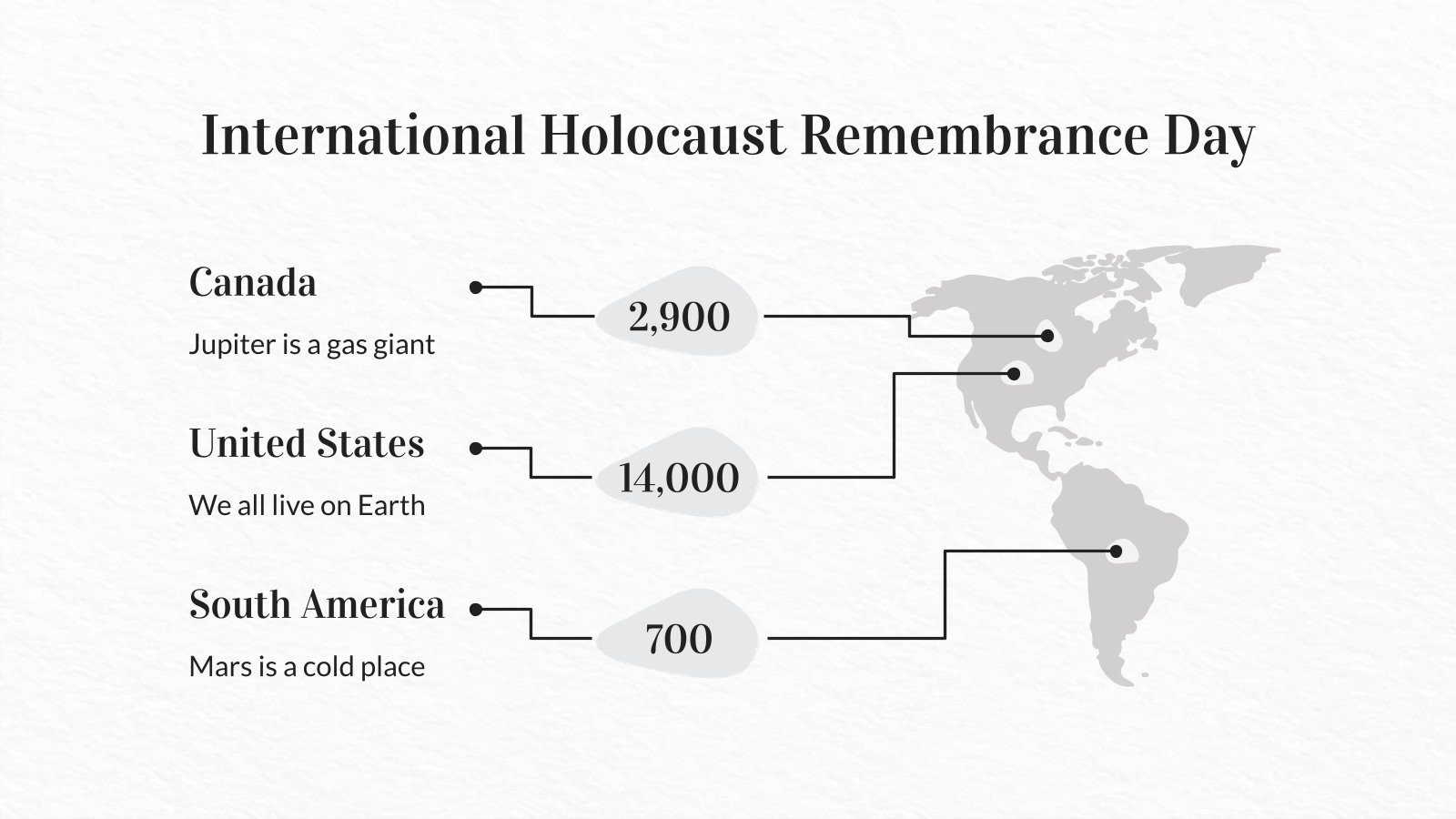 International Holocaust Remembrance Day

Canada

Jupiter is a gas giant

2,900

United States

We all live on Earth

14,000

South America

Mars is a cold place

700