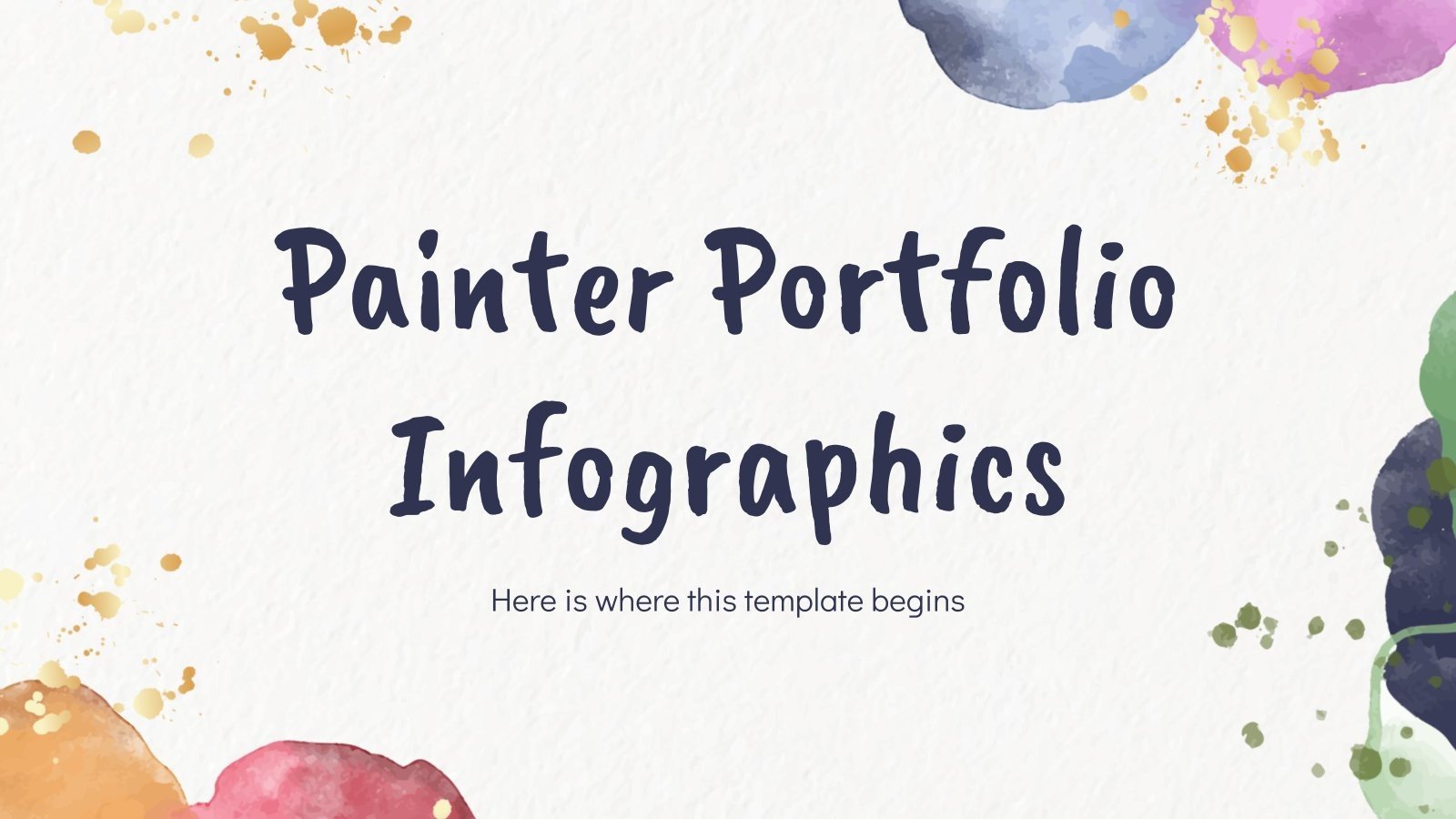 Painter Portfolio Infographics

Here is where this template begins