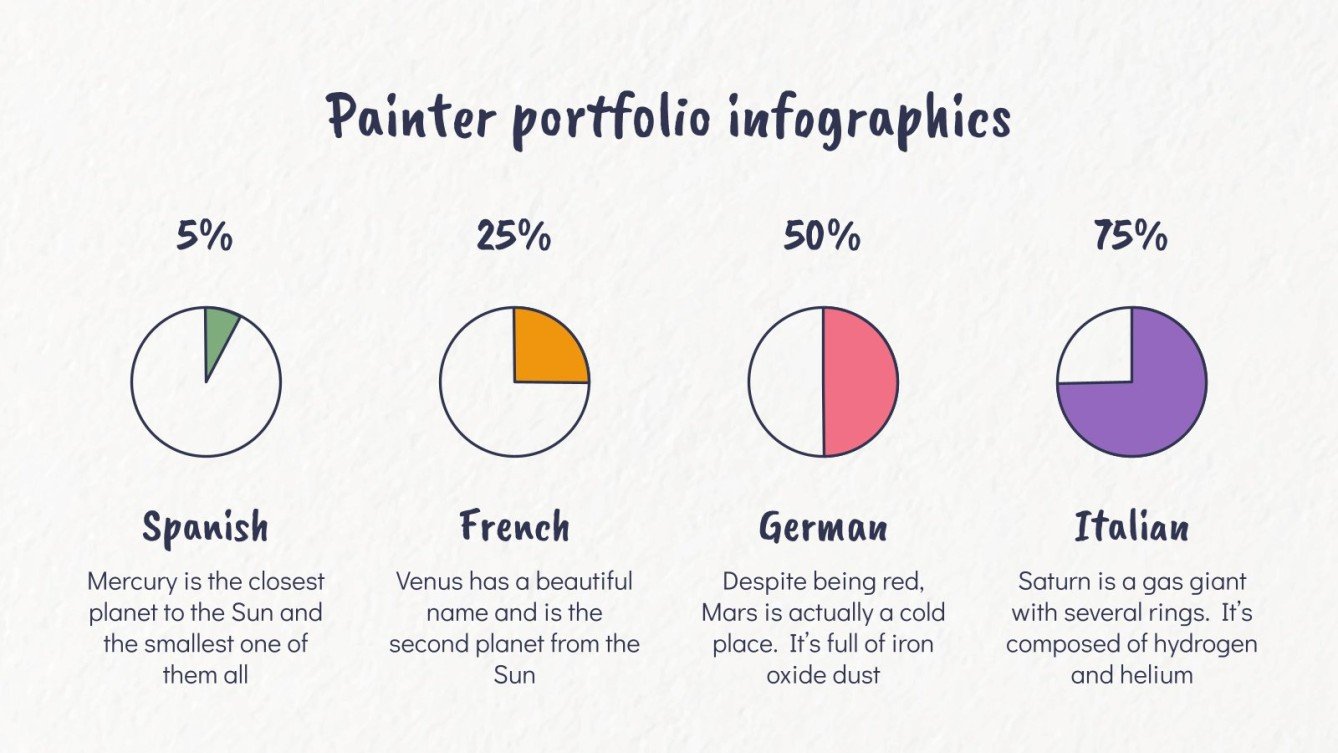 Painter portfolio infographics

5%

Spanish

Mercury is the closest planet to the Sun and the smallest one of them all

25%

French

Venus has a beautiful name and is the second planet from the Sun

50%

German

Despite being red, Mars is actually a cold place. It's full of iron oxide dust

75%

Italian

Saturn is a gas giant with several rings. It's composed of hydrogen and helium